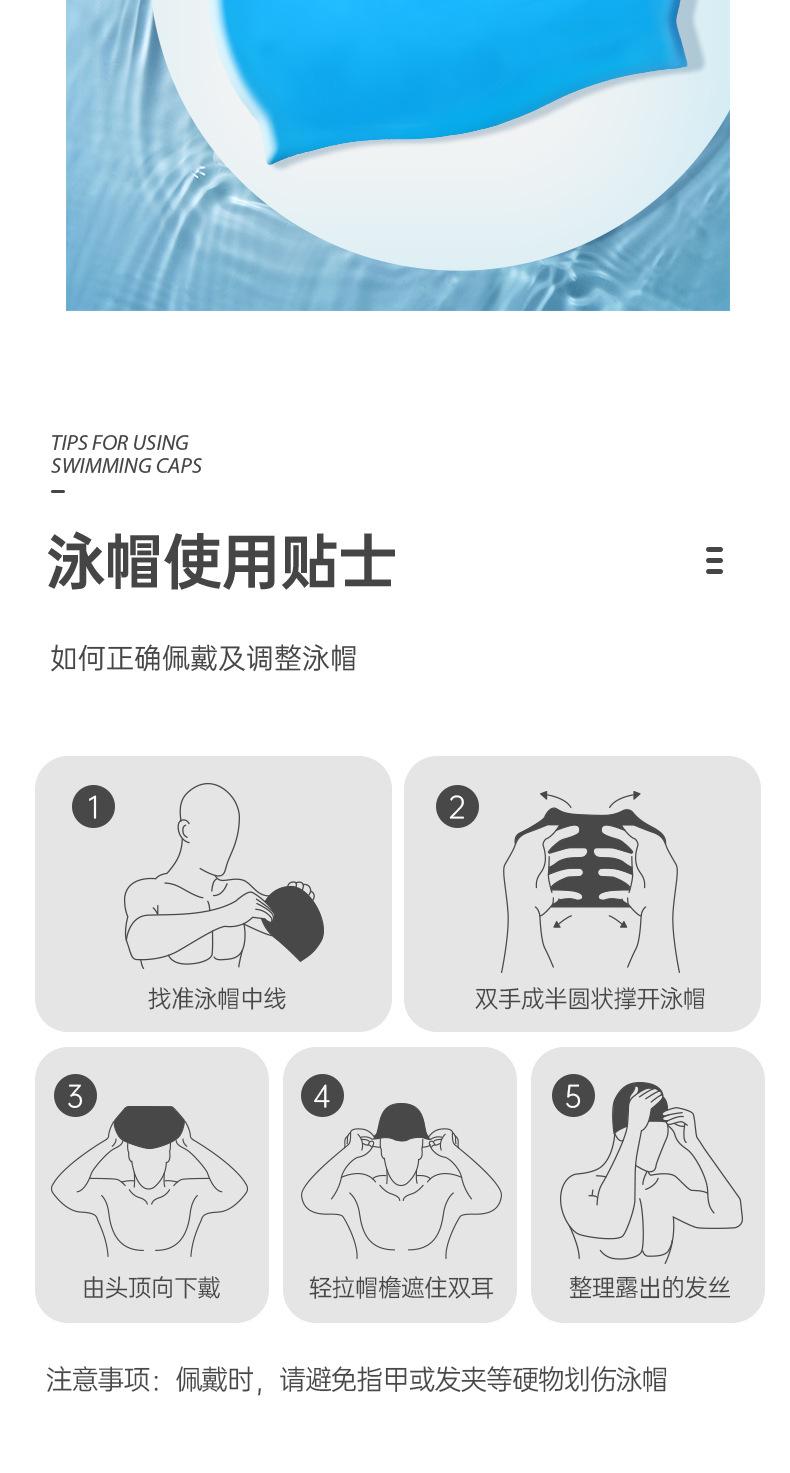 TIPS FOR USING
SWIMMING CAPS

泳帽使用贴士

如何正确佩戴及调整泳帽

1
找准泳帽中线

2
双手成半圆状撑开泳帽

3
由头顶向下戴

4
轻拉帽檐遮住双耳

5
整理露出的发丝

注意事项：佩戴时，请避免指甲或发夹等硬物划伤泳帽