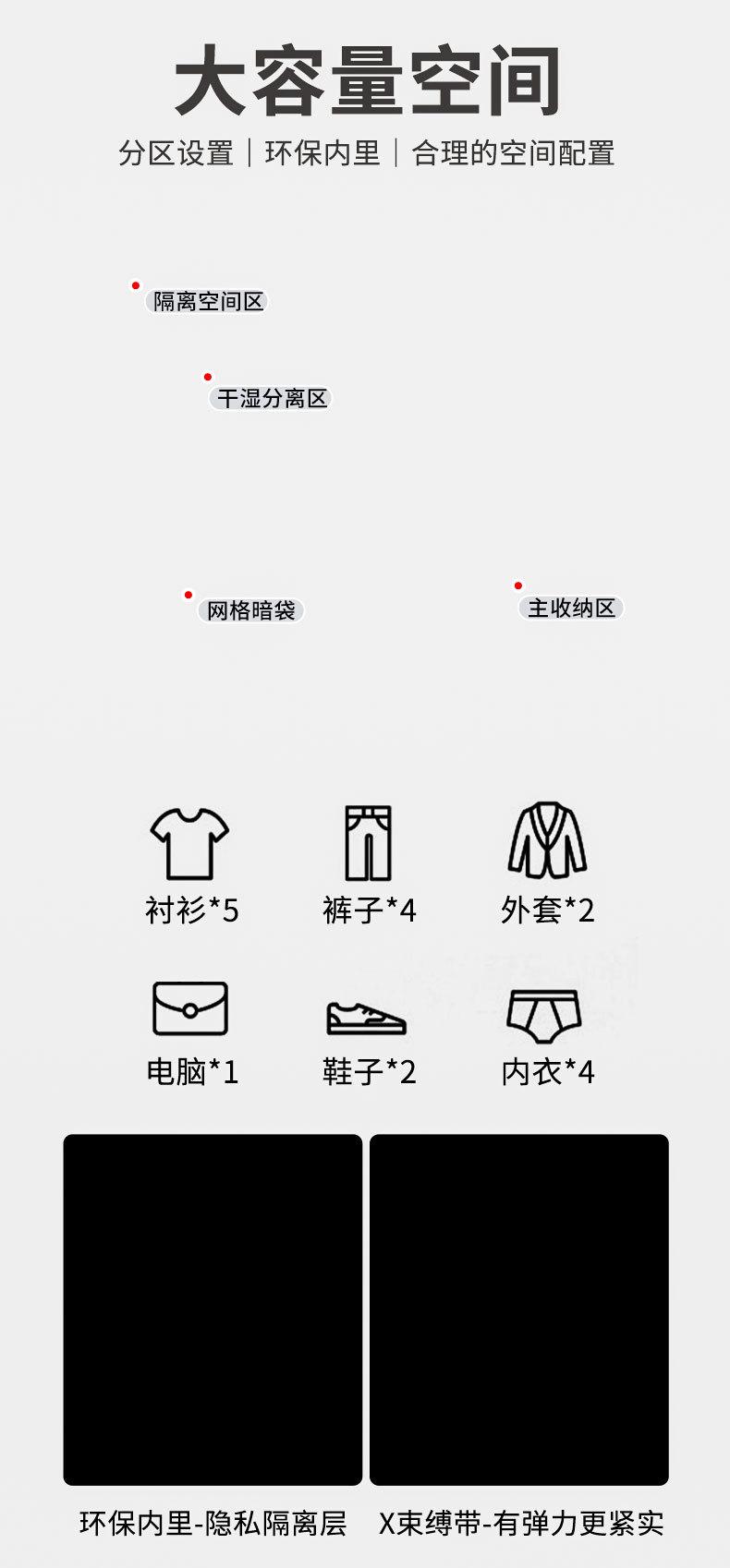 大容量空间

分区设置｜环保内里｜合理的空间配置

隔离空间区

干湿分离区

网格暗袋

主收纳区

衬衫*5

裤子*4

外套*2

电脑*1

鞋子*2

内衣*4

环保内里-隐私隔离层

X束缚带-有弹力更紧实