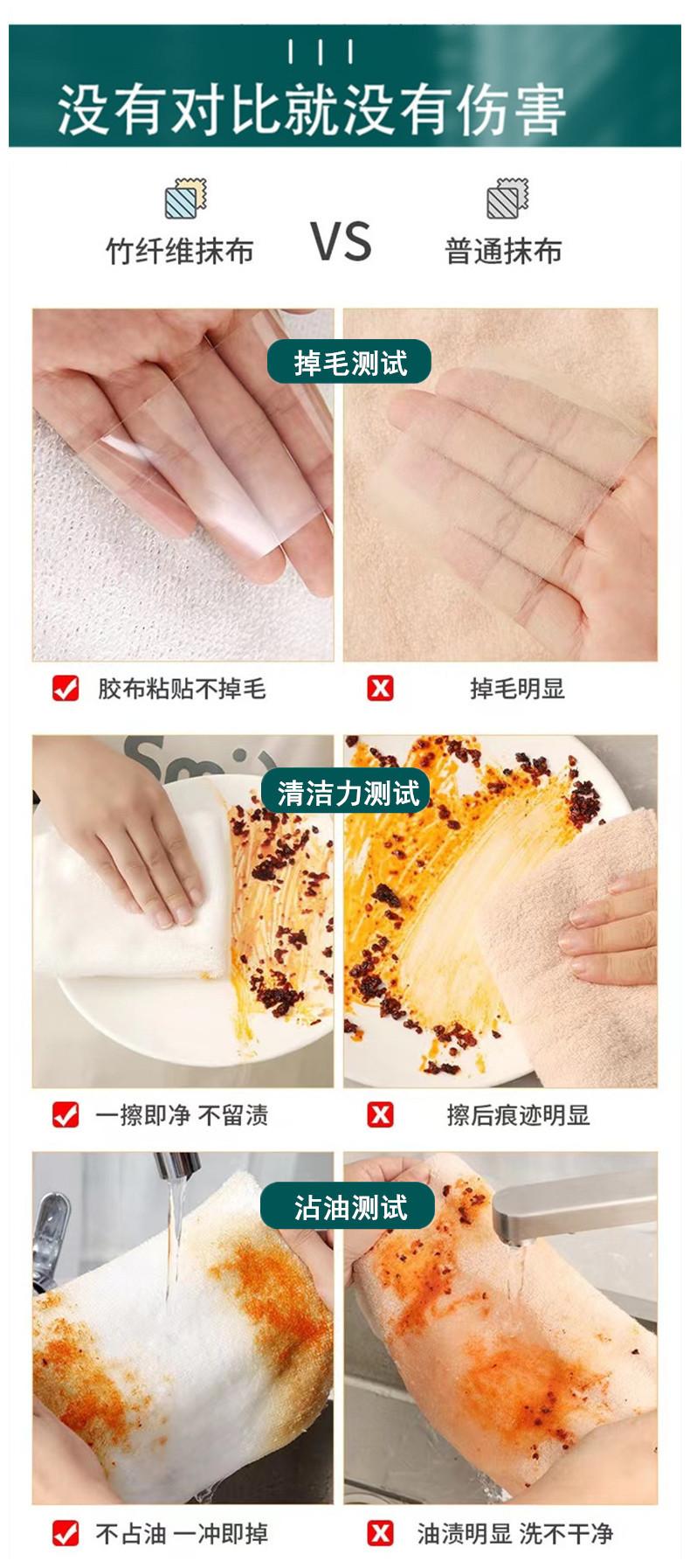 没有对比就没有伤害

竹纤维抹布 VS 普通抹布

掉毛测试

胶布粘贴不掉毛

掉毛明显

清洁力测试

一擦即净 不留渍

擦后痕迹明显

沾油测试

不占油 一冲即掉

油渍明显 洗不干净