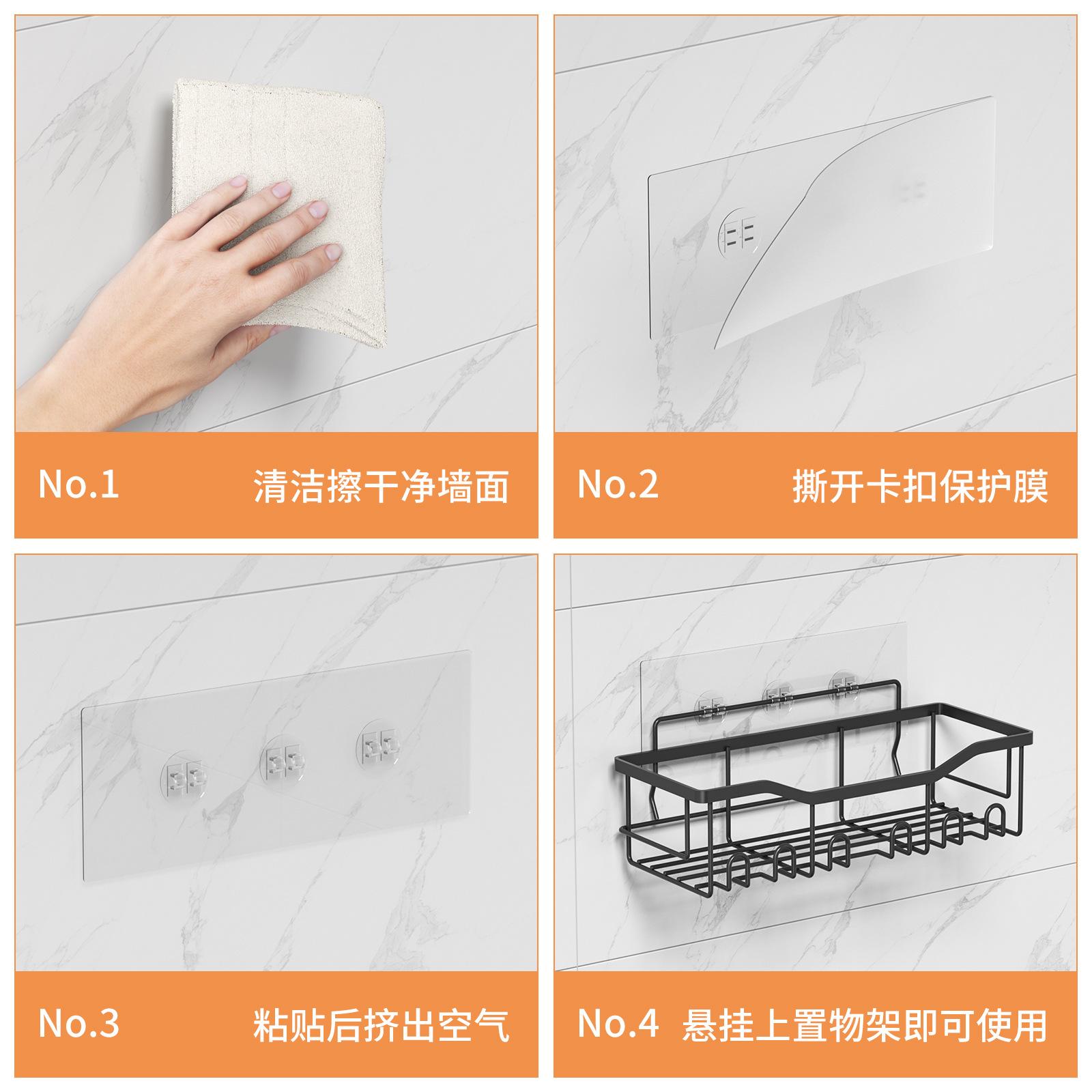 No.1 清洁擦干净墙面

No.2 撕开卡扣保护膜

No.3 粘贴后挤出空气

No.4 悬挂上置物架即可使用