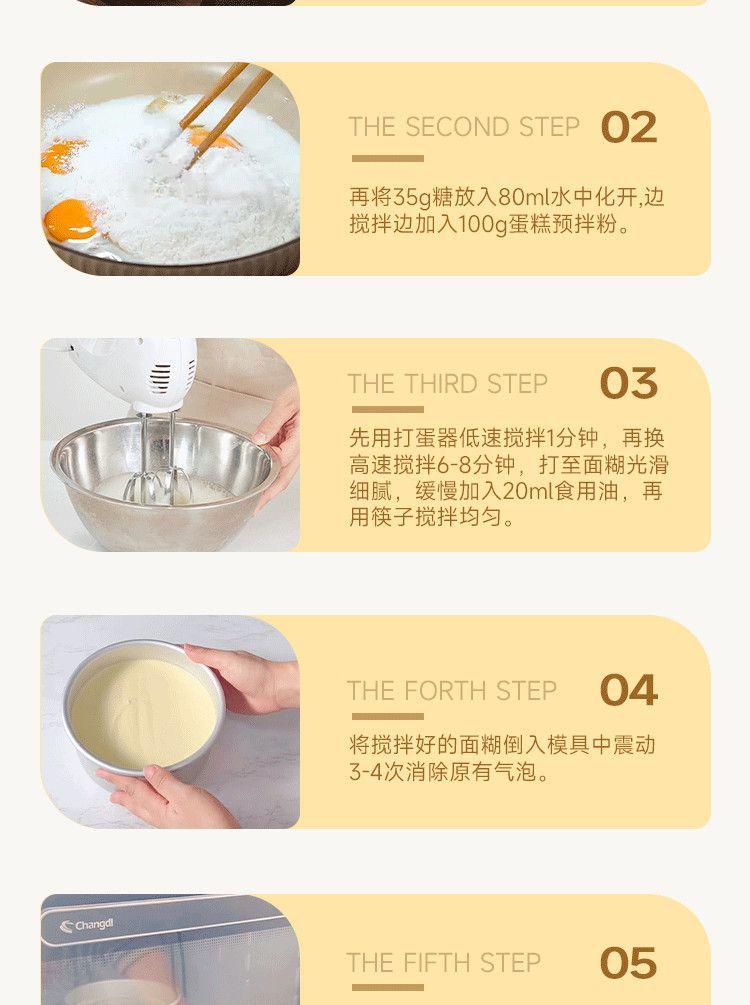 THE SECOND STEP 02

再将35g糖放入80ml水中化开,边搅拌边加入100g蛋糕预拌粉。

THE THIRD STEP 03

先用打蛋器低速搅拌1分钟，再换高速搅拌6-8分钟，打至面糊光滑细腻，缓慢加入20ml食用油，再用筷子搅拌均匀。

THE FORTH STEP 04

将搅拌好的面糊倒入模具中震动3-4次消除原有气泡。

Changdi

THE FIFTH STEP 05