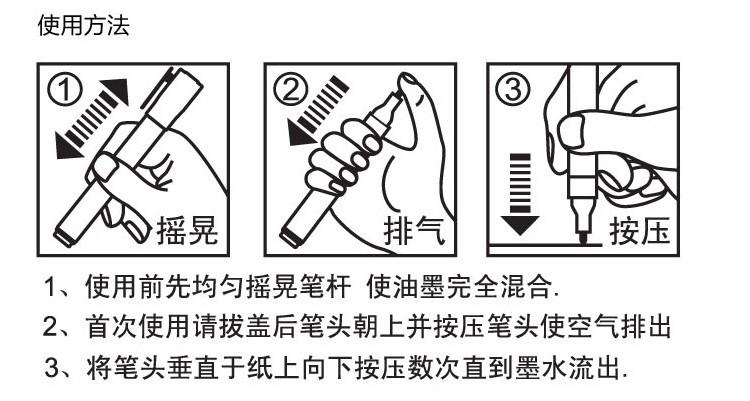 使用方法

① 摇晃

② 排气

③ 按压

1、使用前先均匀摇晃笔杆 使油墨完全混合.

2、首次使用请拔盖后笔头朝上并按压笔头使空气排出

3、将笔头垂直于纸上向下按压数次直到墨水流出.