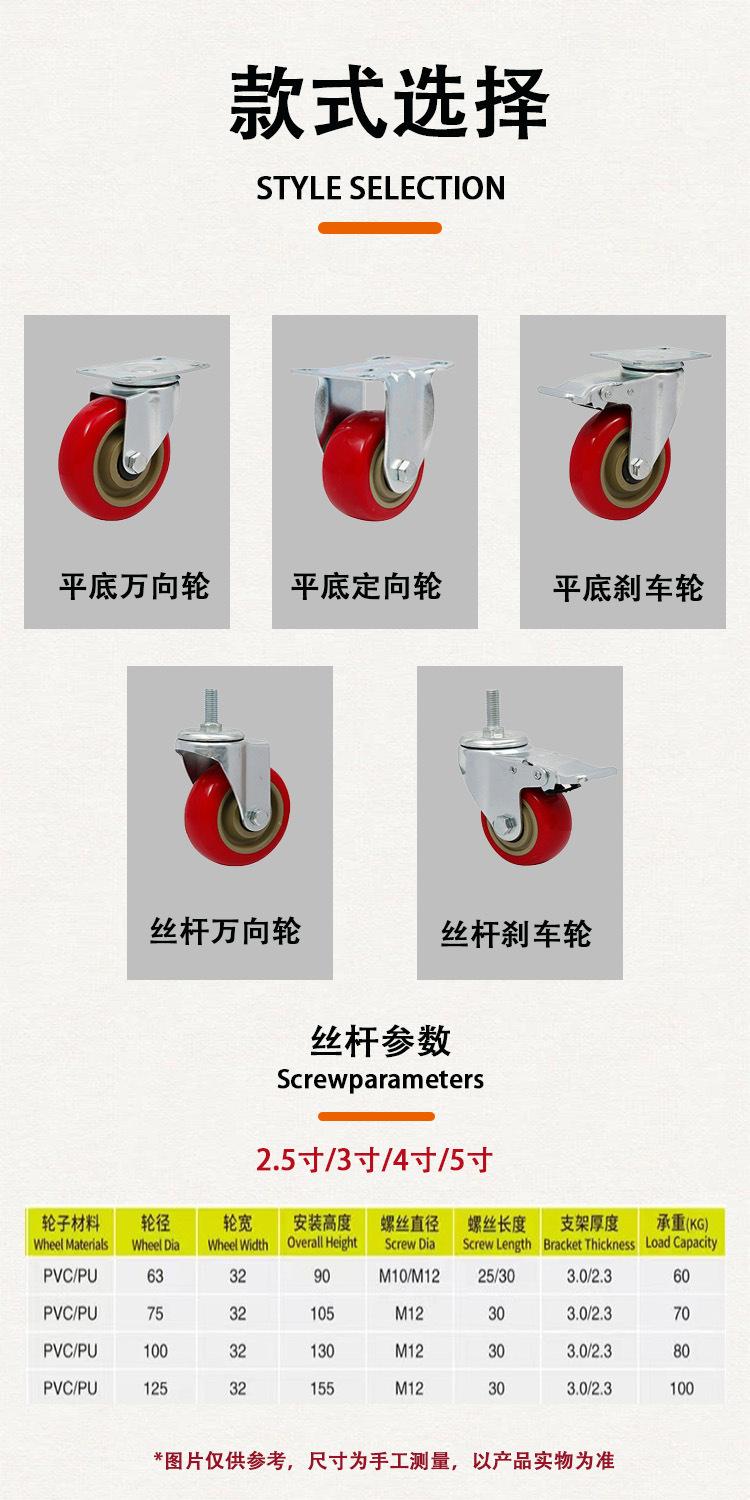 款式选择
STYLE SELECTION

平底万向轮

平底定向轮

平底刹车轮

丝杆万向轮

丝杆刹车轮

丝杆参数
Screwparameters

2.5寸/3寸/4寸/5寸

| 轮子材料 Wheel Materials | 轮径 Wheel Dia | 轮宽 Wheel Width | 安装高度 Overall Height | 螺丝直径 Screw Dia | 螺丝长度 Screw Length | 支架厚度 Bracket Thickness | 承重(KG) Load Capacity |
|---|---|---|---|---|---|---|---|
| PVC/PU | 63 | 32 | 90 | M10/M12 | 25/30 | 3.0/2.3 | 60 |
| PVC/PU | 75 | 32 | 105 | M12 | 30 | 3.0/2.3 | 70 |
| PVC/PU | 100 | 32 | 130 | M12 | 30 | 3.0/2.3 | 80 |
| PVC/PU | 125 | 32 | 155 | M12 | 30 | 3.0/2.3 | 100 |

*图片仅供参考，尺寸为手工测量，以产品实物为准