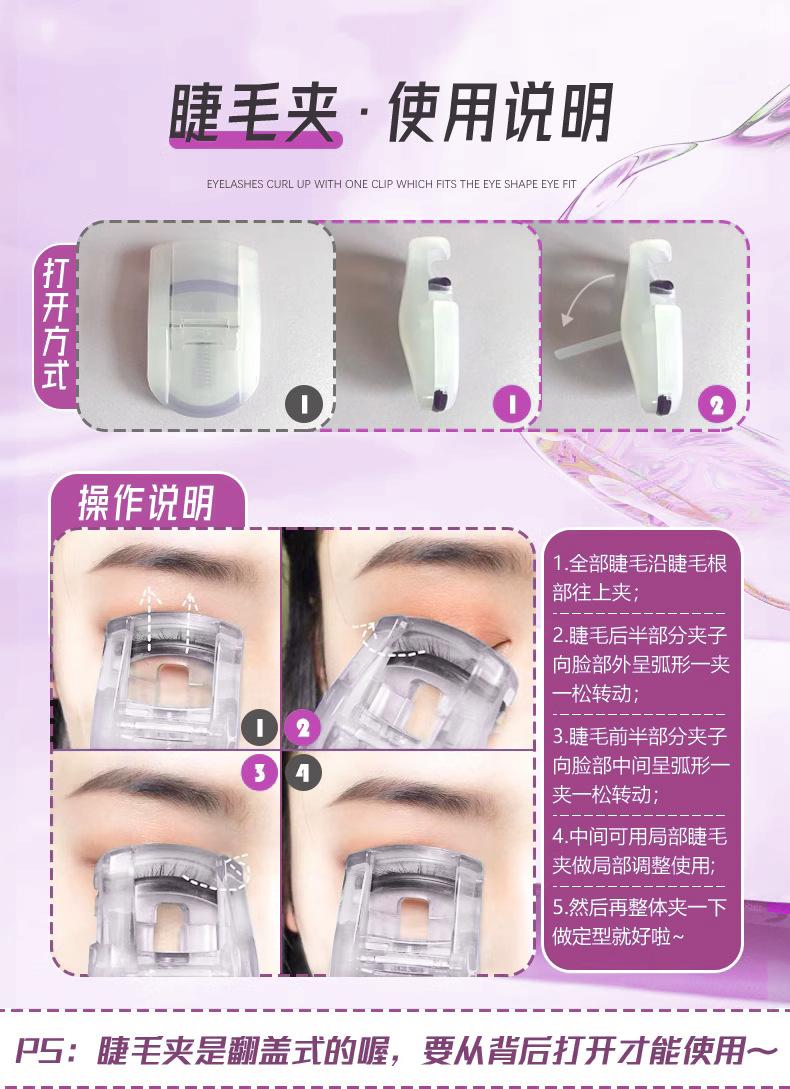 睫毛夹·使用说明

EYELASHES CURL UP WITH ONE CLIP WHICH FITS THE EYE SHAPE EYE FIT

打开方式

1

1

2

操作说明

1

2

3

4

1.全部睫毛沿睫毛根部往上夹;

2.睫毛后半部分夹子向脸部外呈弧形一夹一松转动;

3.睫毛前半部分夹子向脸部中间呈弧形一夹一松转动;

4.中间可用局部睫毛夹做局部调整使用;

5.然后再整体夹一下做定型就好啦~

PS:睫毛夹是翻盖式的喔,要从背后打开才能使用~