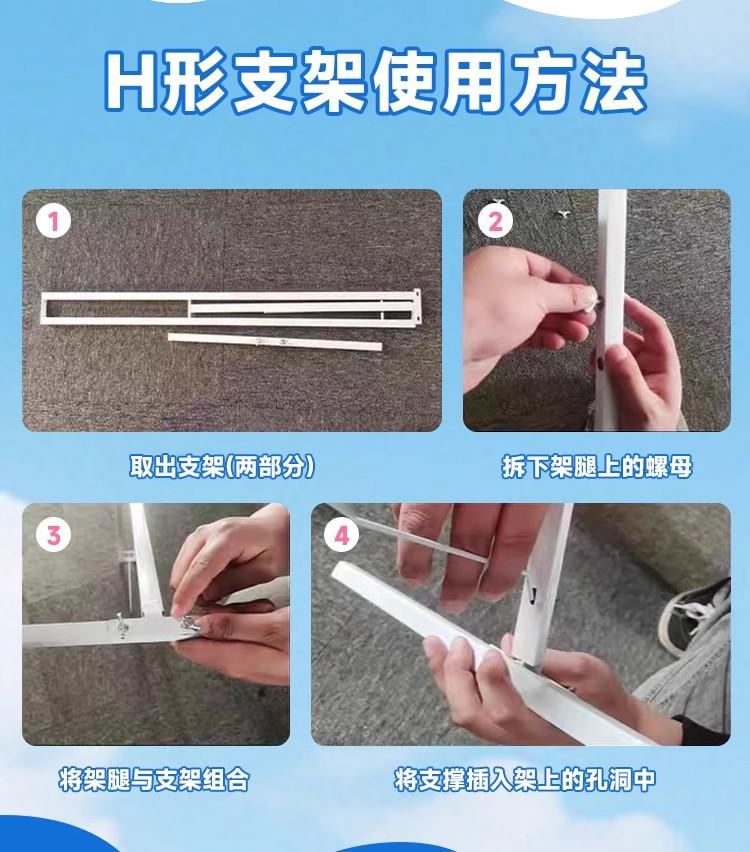 H形支架使用方法

1

取出支架(两部分)

2

拆下架腿上的螺母

3

将架腿与支架组合

4

将支撑插入架上的孔洞中