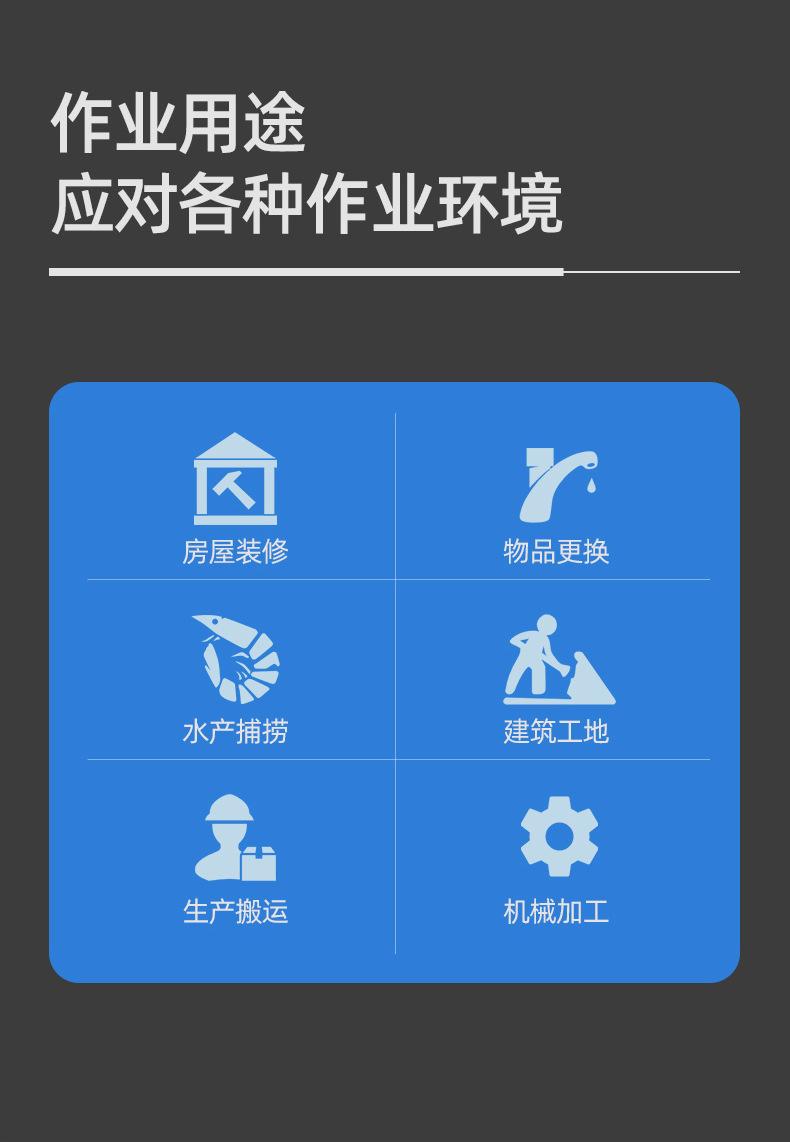 作业用途
应对各种作业环境

房屋装修

物品更换

水产捕捞

建筑工地

生产搬运

机械加工