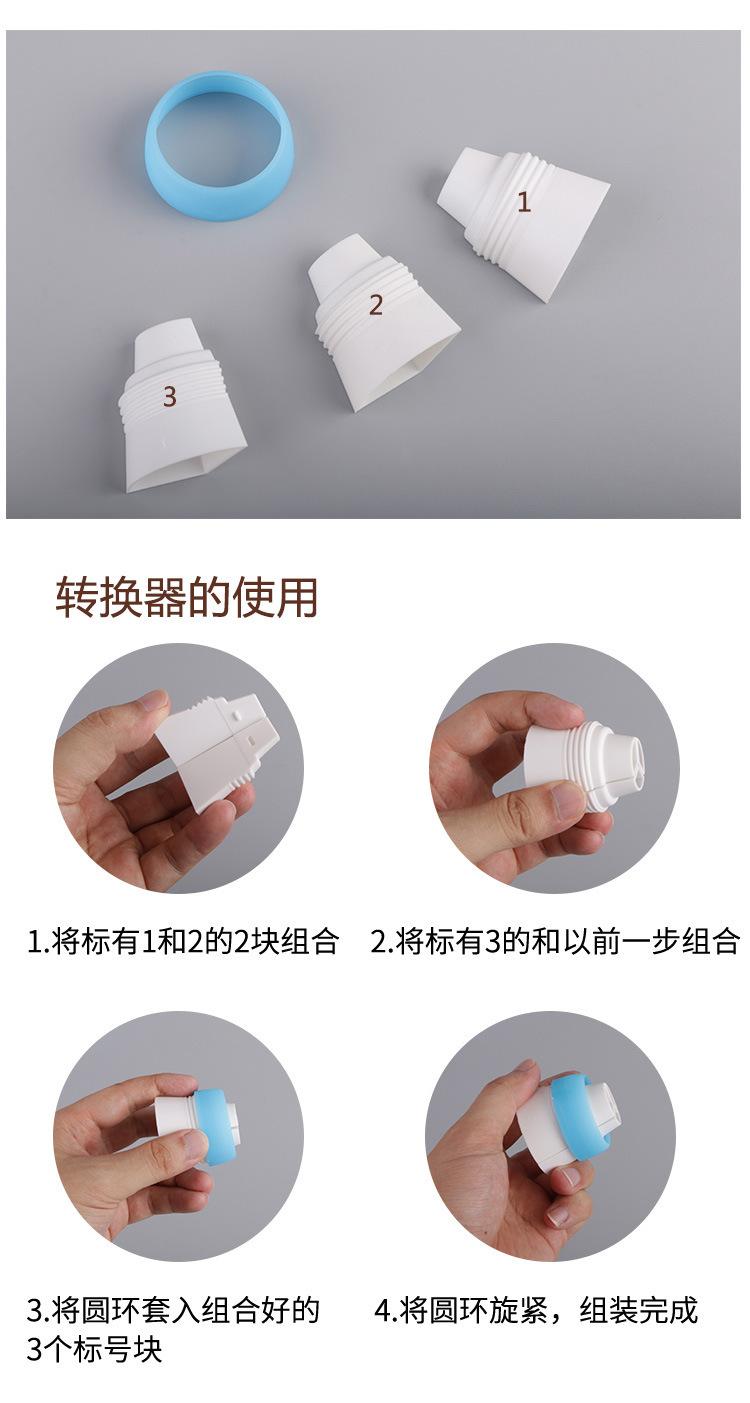 1

2

3

转换器的使用

1.将标有1和2的2块组合

2.将标有3的和以前一步组合

3.将圆环套入组合好的3个标号块

4.将圆环旋紧，组装完成