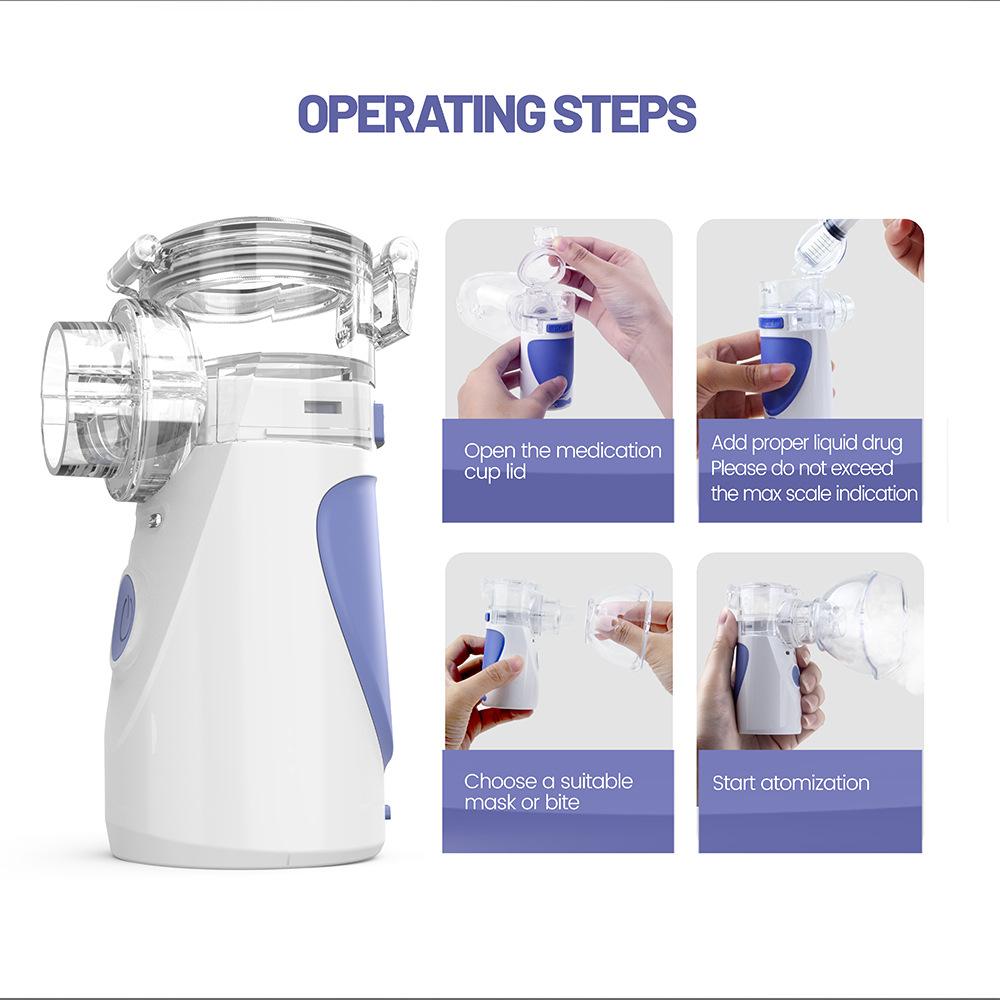 OPERATING STEPS

Open the medication cup lid

Add proper liquid drug
Please do not exceed the max scale indication

Choose a suitable mask or bite

Start atomization