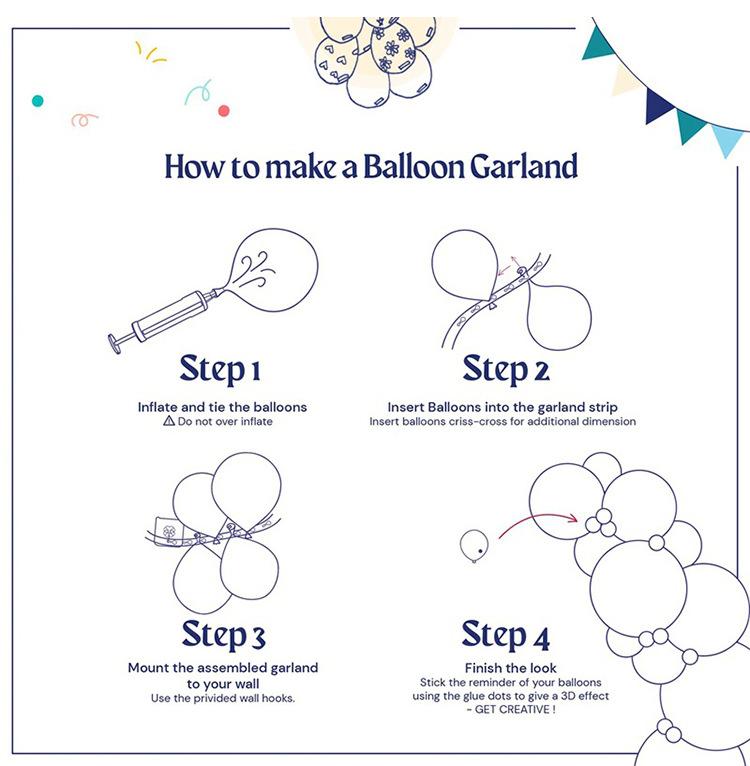 How to make a Balloon Garland

Step 1

Inflate and tie the balloons
⚠ Do not over inflate

Step 2

Insert Balloons into the garland strip
Insert balloons criss-cross for additional dimension

Step 3

Mount the assembled garland to your wall
Use the privided wall hooks.

Step 4

Finish the look
Stick the reminder of your balloons using the glue dots to give a 3D effect - GET CREATIVE !