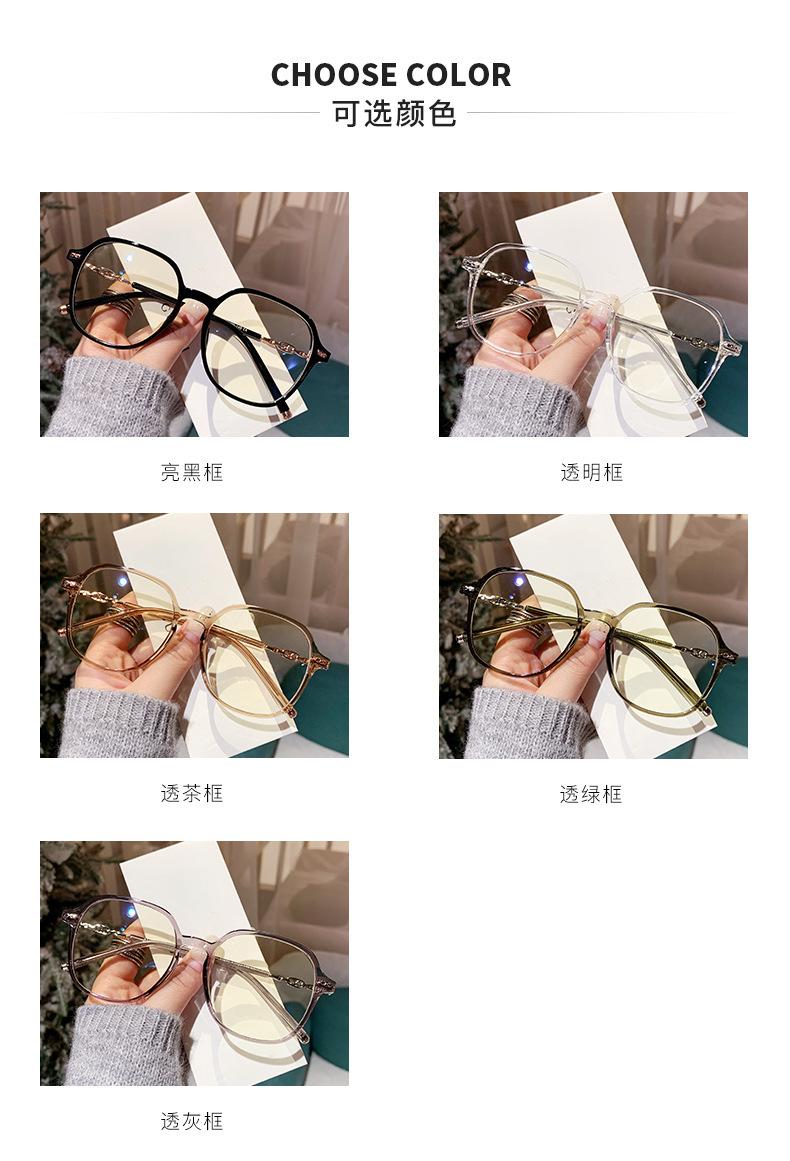 CHOOSE COLOR
可选颜色

亮黑框

透明框

透茶框

透绿框

透灰框