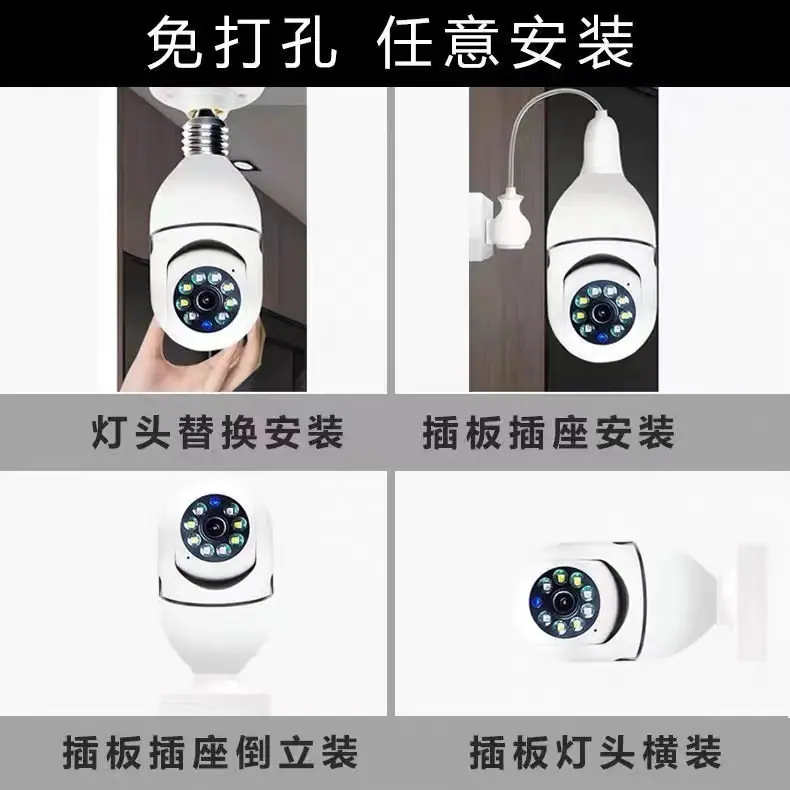 免打孔 任意安装

灯头替换安装

插板插座安装

插板插座倒立装

插板灯头横装