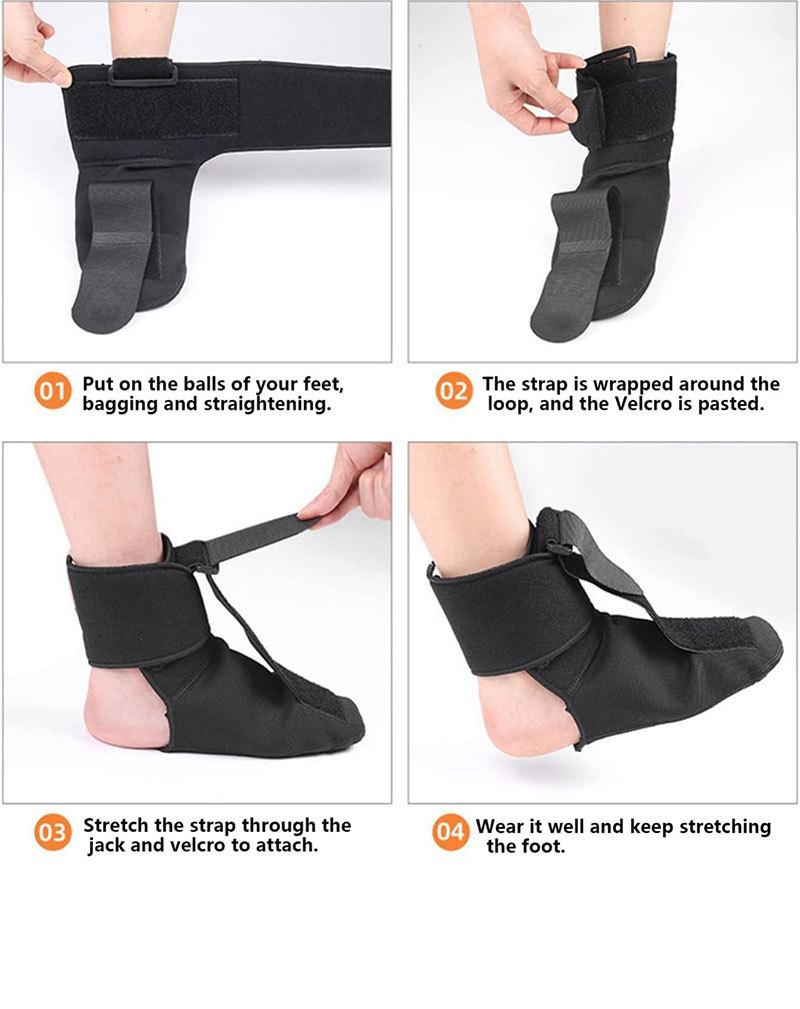 01 Put on the balls of your feet, bagging and straightening.

02 The strap is wrapped around the loop, and the Velcro is pasted.

03 Stretch the strap through the jack and velcro to attach.

04 Wear it well and keep stretching the foot.