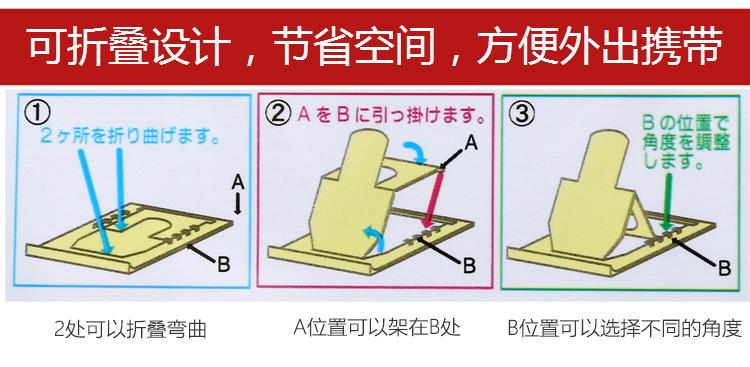 可折叠设计，节省空间，方便外出携带

①
2ヶ所を折り曲げます。
A
B

② AをBに引っ掛けます。
A
B

③
Bの位置で角度を調整します。
B

2处可以折叠弯曲

A位置可以架在B处

B位置可以选择不同的角度