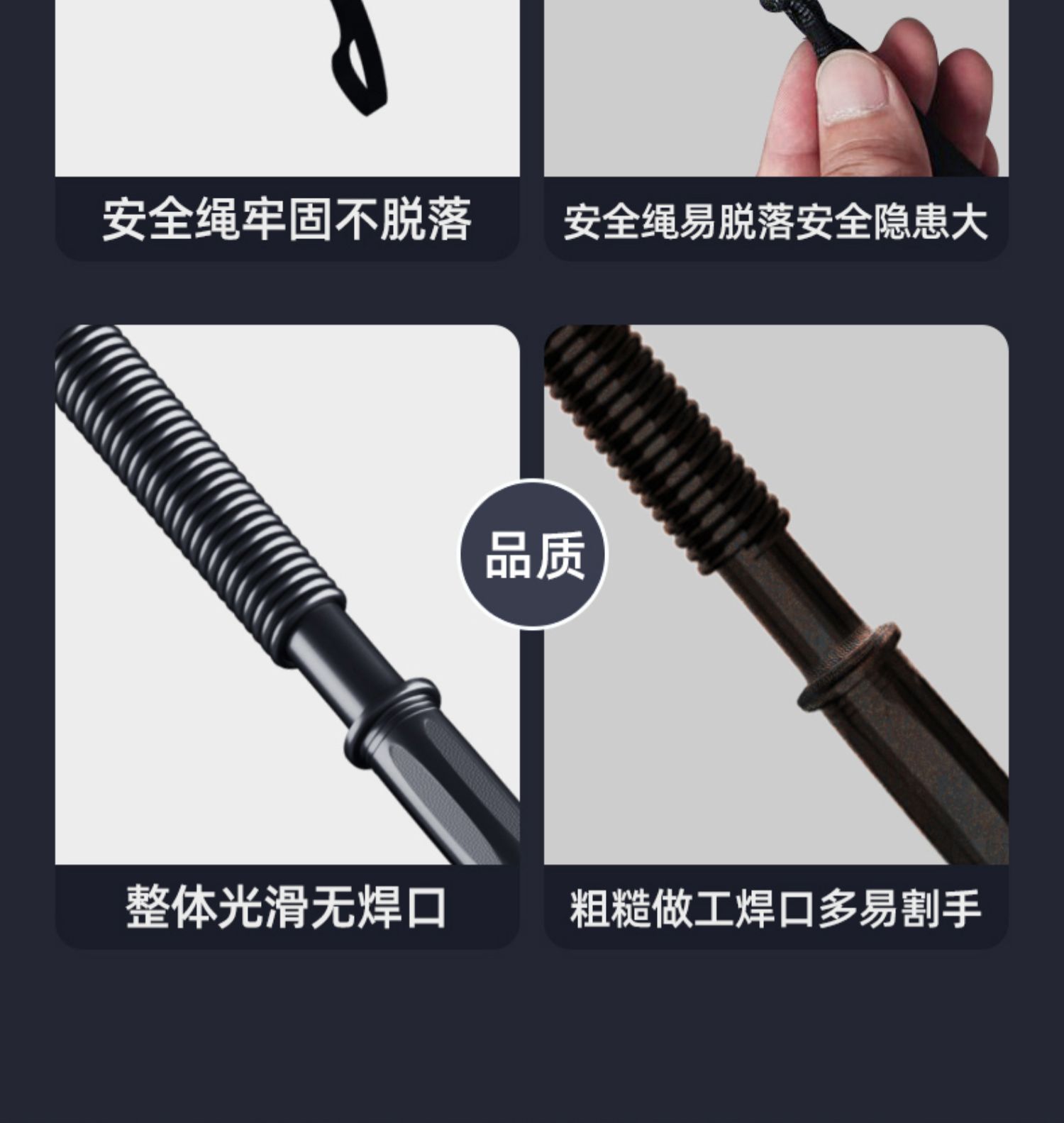 安全绳牢固不脱落

安全绳易脱落安全隐患大

品质

整体光滑无焊口

粗糙做工焊口多易割手