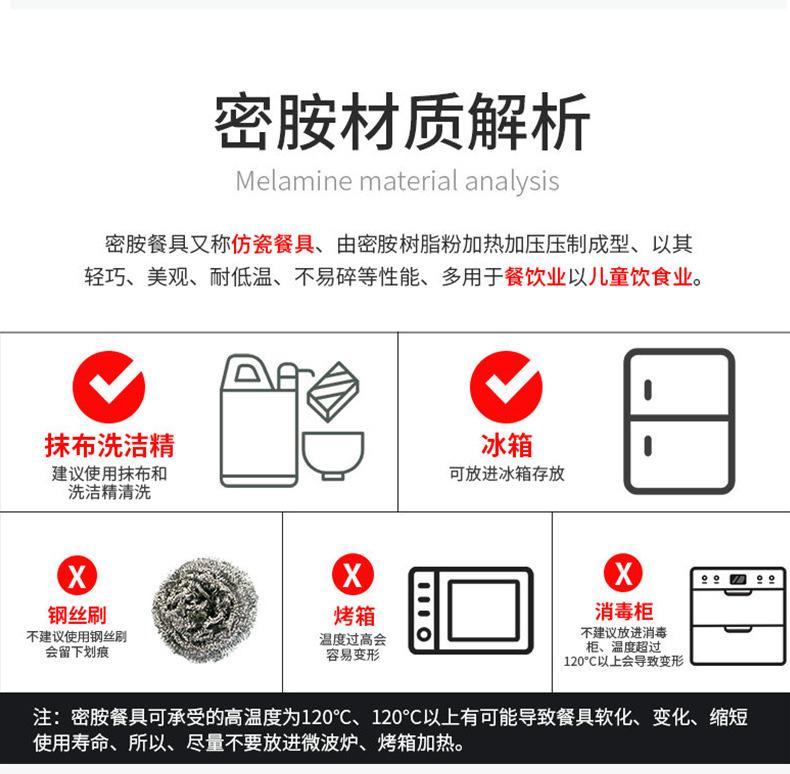 密胺材质解析

Melamine material analysis

密胺餐具又称仿瓷餐具、由密胺树脂粉加热加压压制成型、以其轻巧、美观、耐低温、不易碎等性能、多用于餐饮业以儿童饮食业。

抹布洗洁精
建议使用抹布和洗洁精清洗

冰箱
可放进冰箱存放

X
钢丝刷
不建议使用钢丝刷会留下划痕

X
烤箱
温度过高会容易变形

X
消毒柜
不建议放进消毒柜、温度超过120°C以上会导致变形

注：密胺餐具可承受的高温度为120°C、120°C以上有可能导致餐具软化、变化、缩短使用寿命、所以、尽量不要放进微波炉、烤箱加热。