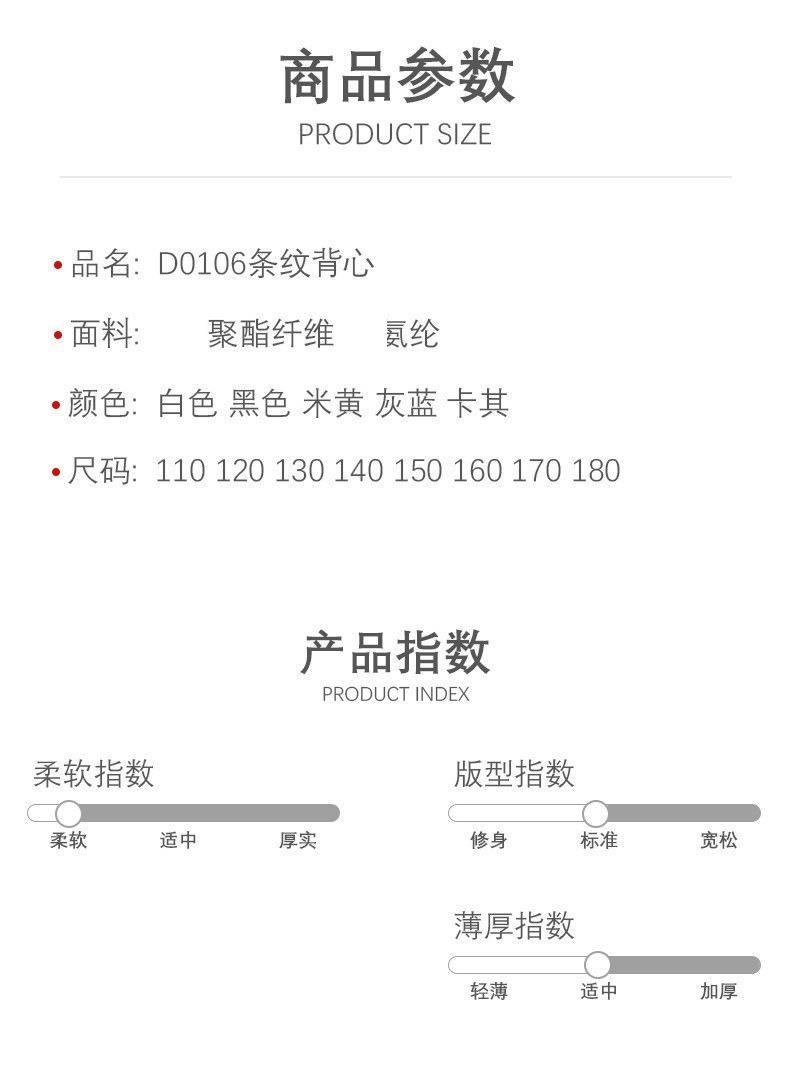 商品参数
PRODUCT SIZE

• 品名: D0106条纹背心

• 面料: 聚酯纤维 氨纶

• 颜色: 白色 黑色 米黄 灰蓝 卡其

• 尺码: 110 120 130 140 150 160 170 180

产品指数
PRODUCT INDEX

柔软指数
柔软 适中 厚实

版型指数
修身 标准 宽松

薄厚指数
轻薄 适中 加厚