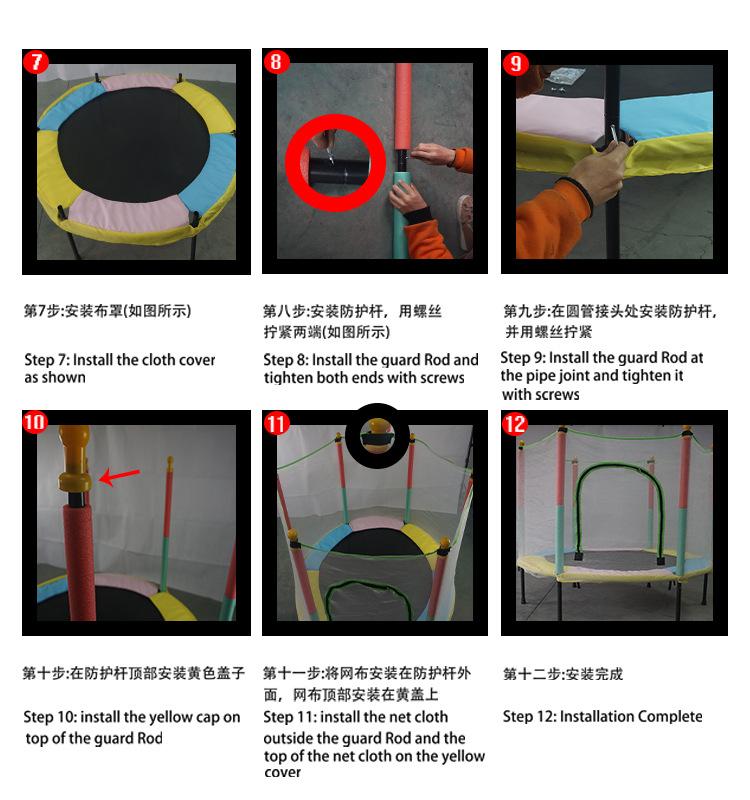 7

第7步:安装布罩(如图所示)

Step 7: Install the cloth cover as shown

8

第八步:安装防护杆，用螺丝拧紧两端(如图所示)

Step 8: Install the guard Rod and tighten both ends with screws

9

第九步:在圆管接头处安装防护杆，并用螺丝拧紧

Step 9: Install the guard Rod at the pipe joint and tighten it with screws

10

第十步:在防护杆顶部安装黄色盖子

Step 10: install the yellow cap on top of the guard Rod

11

第十一步:将网布安装在防护杆外面，网布顶部安装在黄盖上

Step 11: install the net cloth outside the guard Rod and the top of the net cloth on the yellow cover

12

第十二步:安装完成

Step 12: Installation Complete