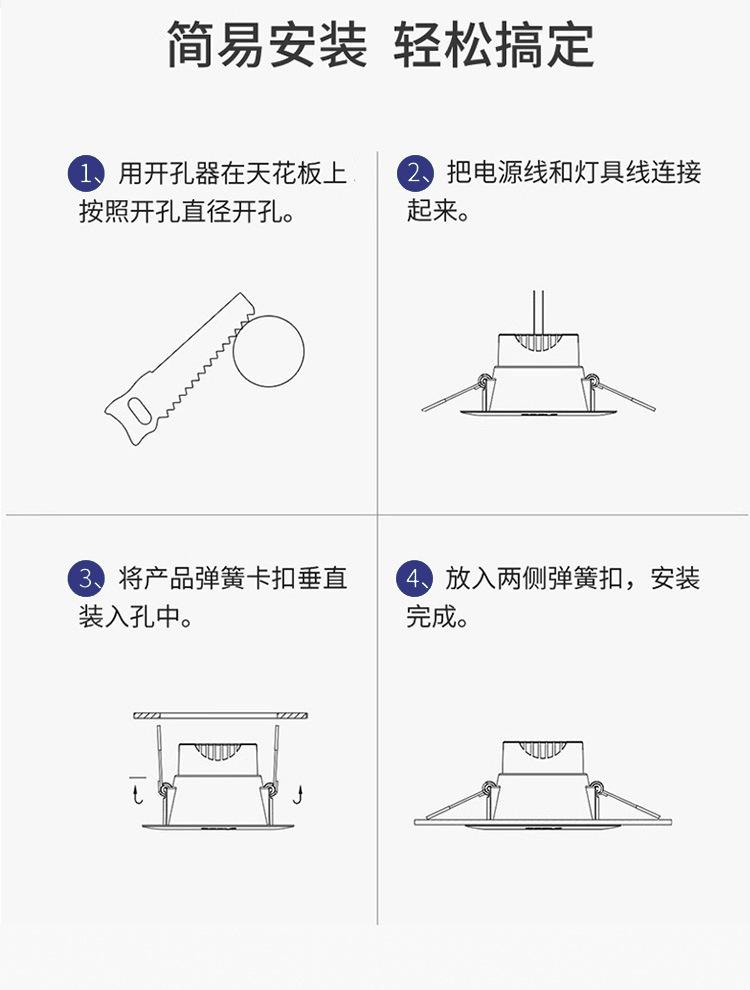 简易安装 轻松搞定

1、用开孔器在天花板上按照开孔直径开孔。

2、把电源线和灯具线连接起来。

3、将产品弹簧卡扣垂直装入孔中。

4、放入两侧弹簧扣，安装完成。