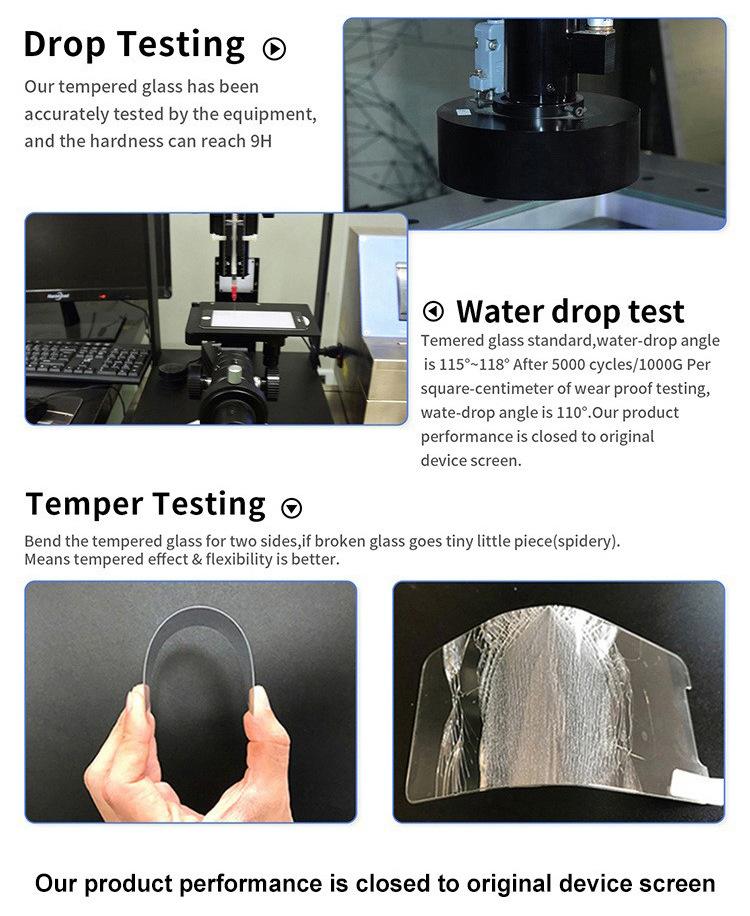 Drop Testing

Our tempered glass has been accurately tested by the equipment, and the hardness can reach 9H

Water drop test

Temered glass standard,water-drop angle is 115°~118° After 5000 cycles/1000G Per square-centimeter of wear proof testing, wate-drop angle is 110°.Our product performance is closed to original device screen.

Temper Testing

Bend the tempered glass for two sides,if broken glass goes tiny little piece(spidery). Means tempered effect & flexibility is better.

Our product performance is closed to original device screen