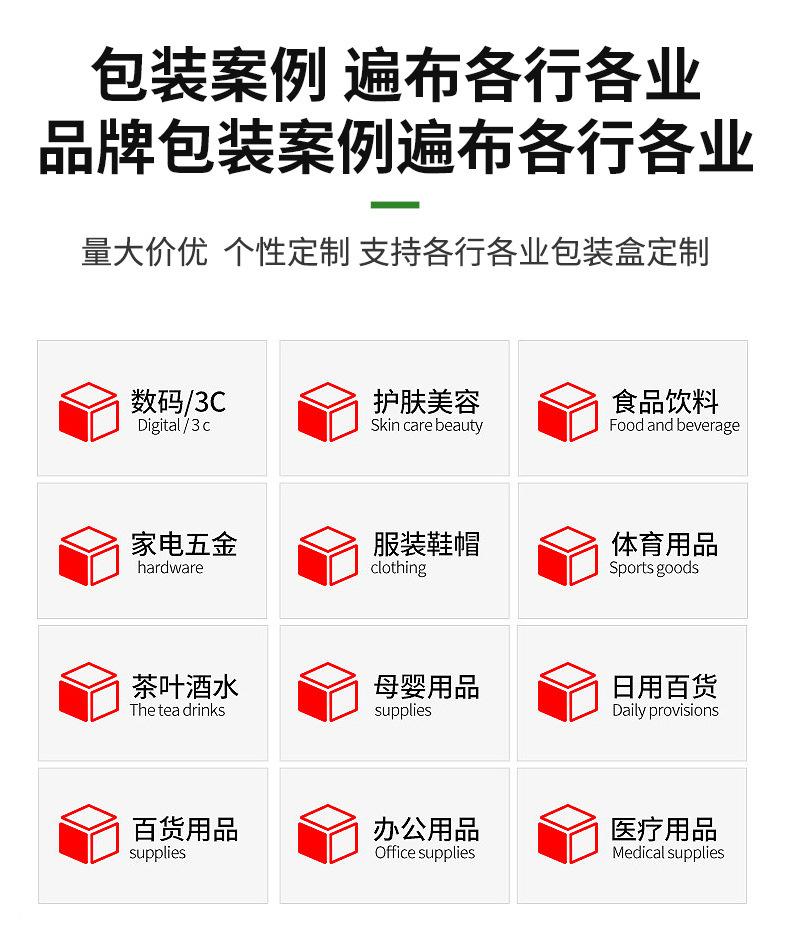 包装案例 遍布各行各业
品牌包装案例遍布各行各业

量大价优 个性定制 支持各行各业包装盒定制

数码/3C
Digital / 3 c

护肤美容
Skin care beauty

食品饮料
Food and beverage

家电五金
hardware

服装鞋帽
clothing

体育用品
Sports goods

茶叶酒水
The tea drinks

母婴用品
supplies

日用百货
Daily provisions

百货用品
supplies

办公用品
Office supplies

医疗用品
Medical supplies