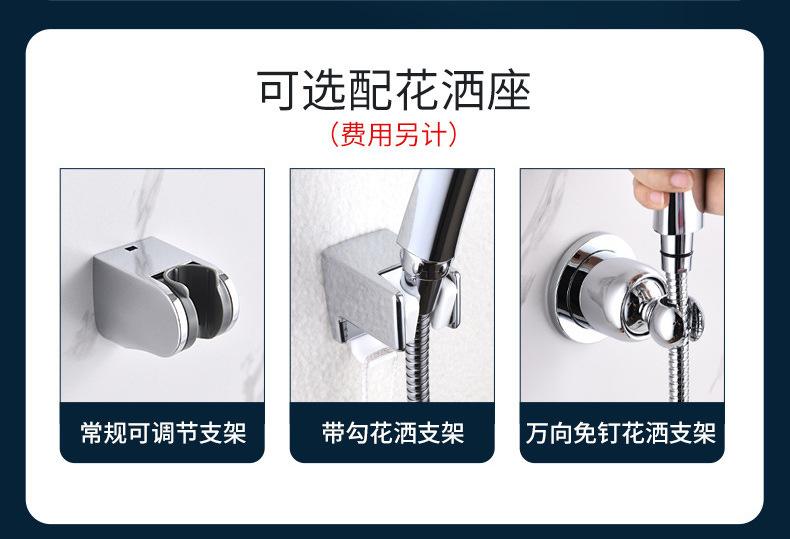 可选配花洒座
（费用另计）

常规可调节支架

带勾花洒支架

万向免钉花洒支架