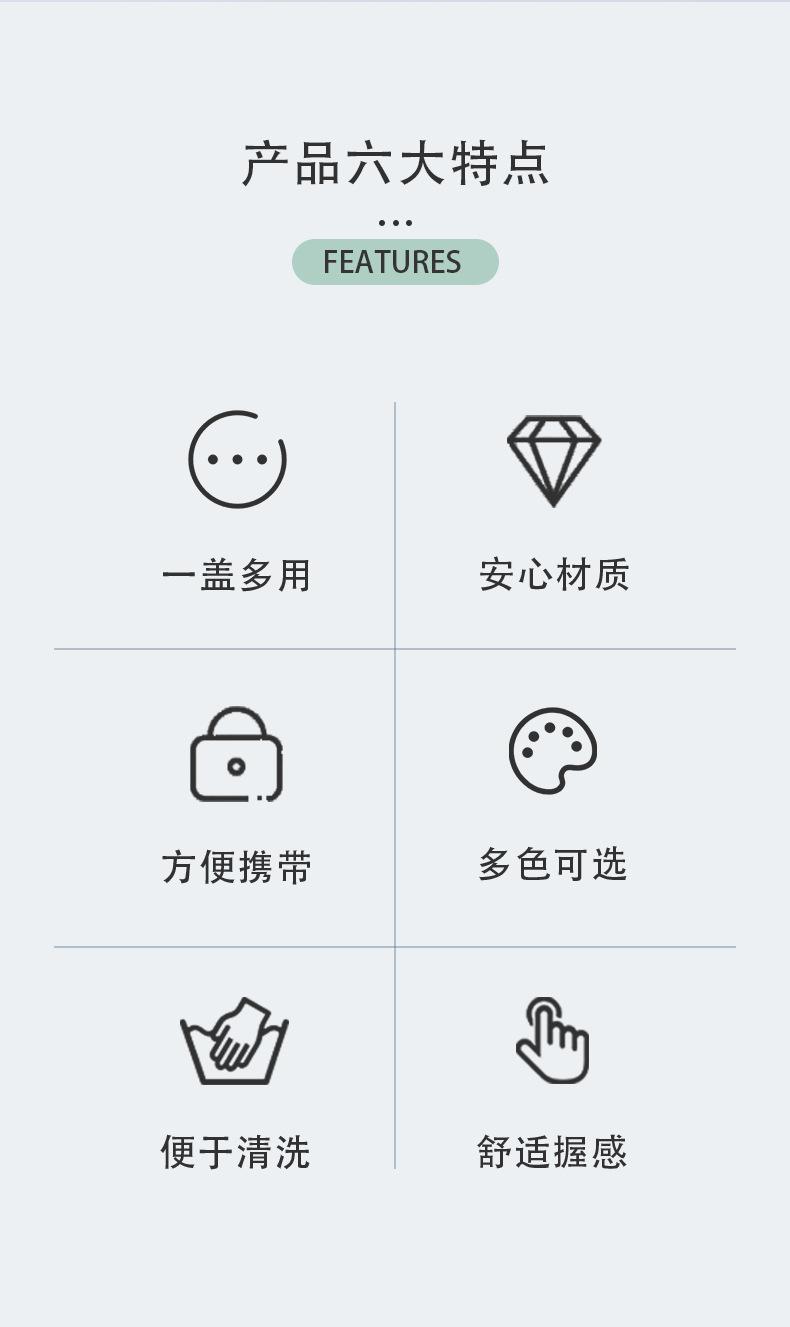 产品六大特点

...

FEATURES

一盖多用

安心材质

方便携带

多色可选

便于清洗

舒适握感