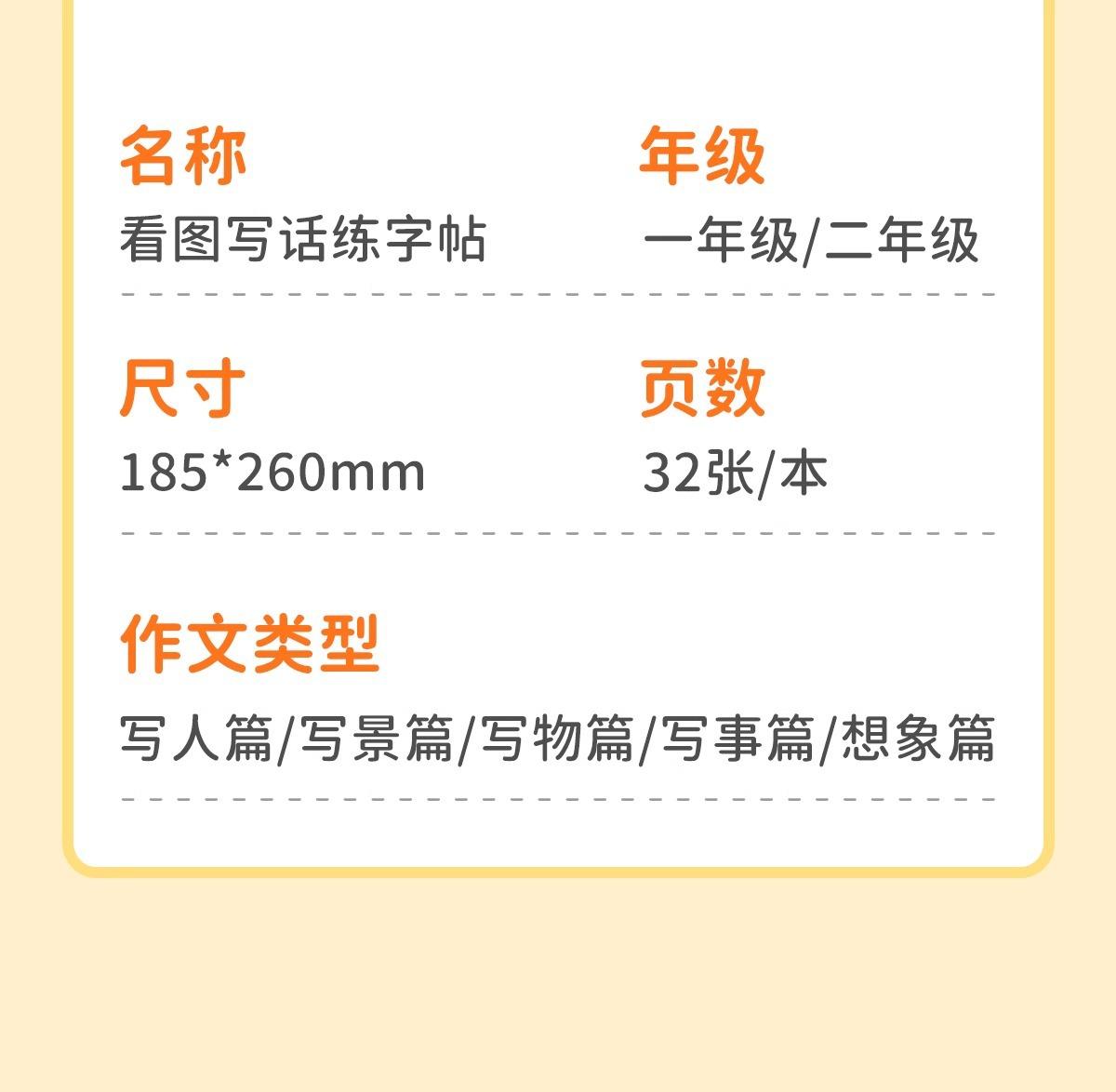 名称
看图写话练字帖

年级
一年级/二年级

尺寸
185*260mm

页数
32张/本

作文类型
写人篇/写景篇/写物篇/写事篇/想象篇