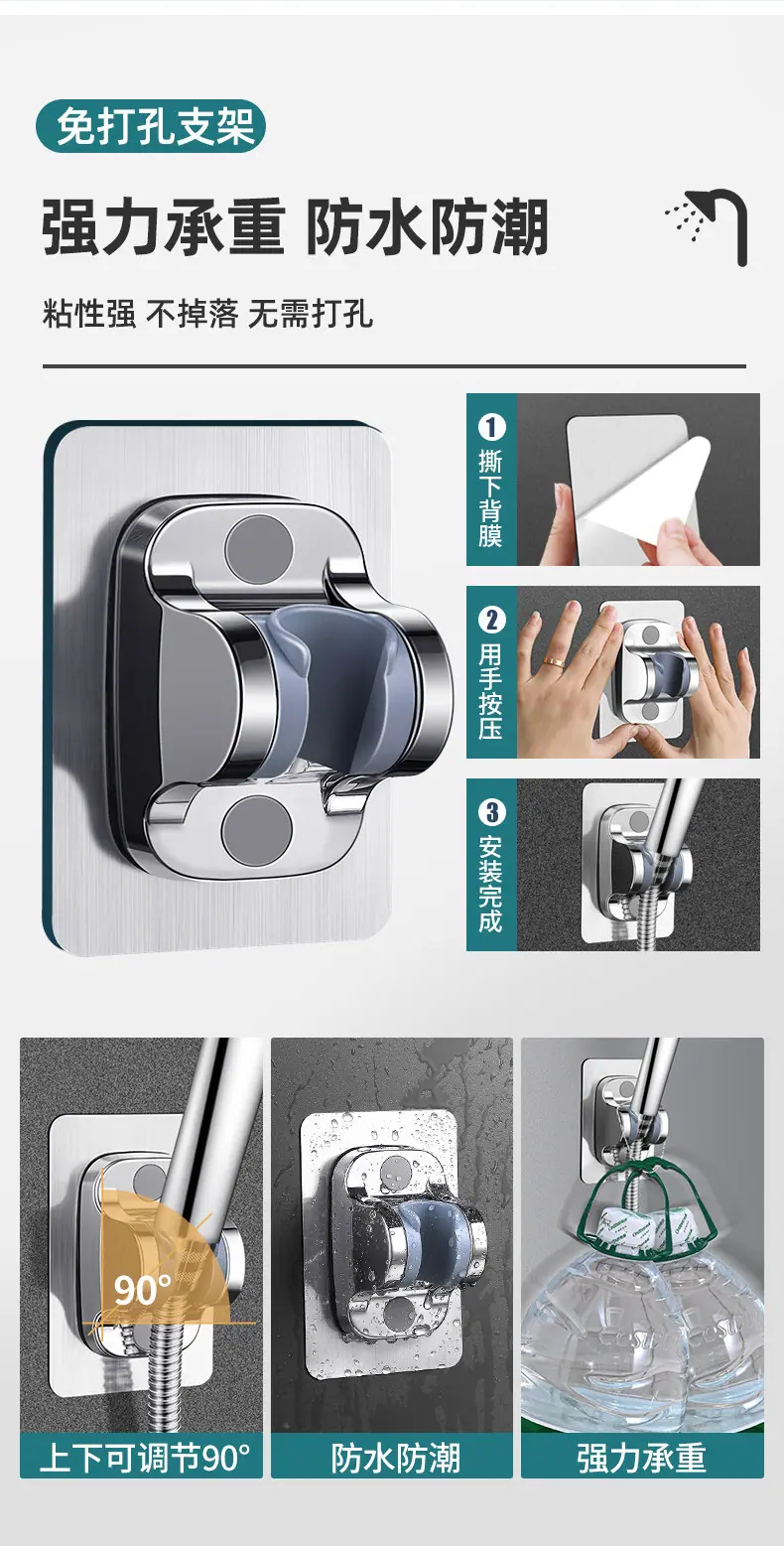 免打孔支架

强力承重 防水防潮

粘性强 不掉落 无需打孔

1 撕下背膜

2 用手按压

3 安装完成

90°

上下可调节90°

防水防潮

强力承重