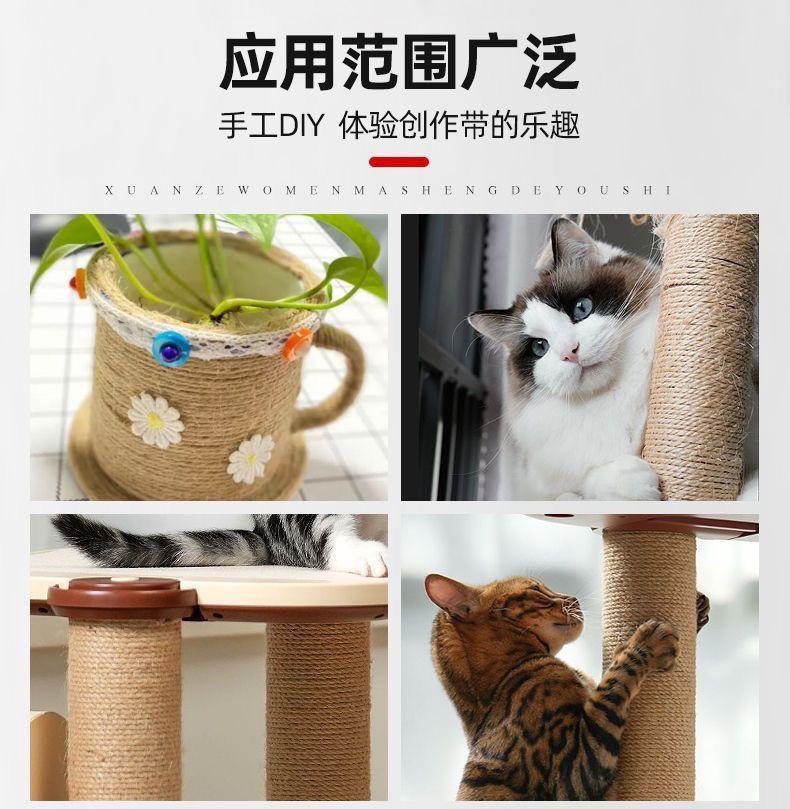 应用范围广泛

手工DIY 体验创作带的乐趣

XUANZEWOMENMASHENGDEYOUSHI