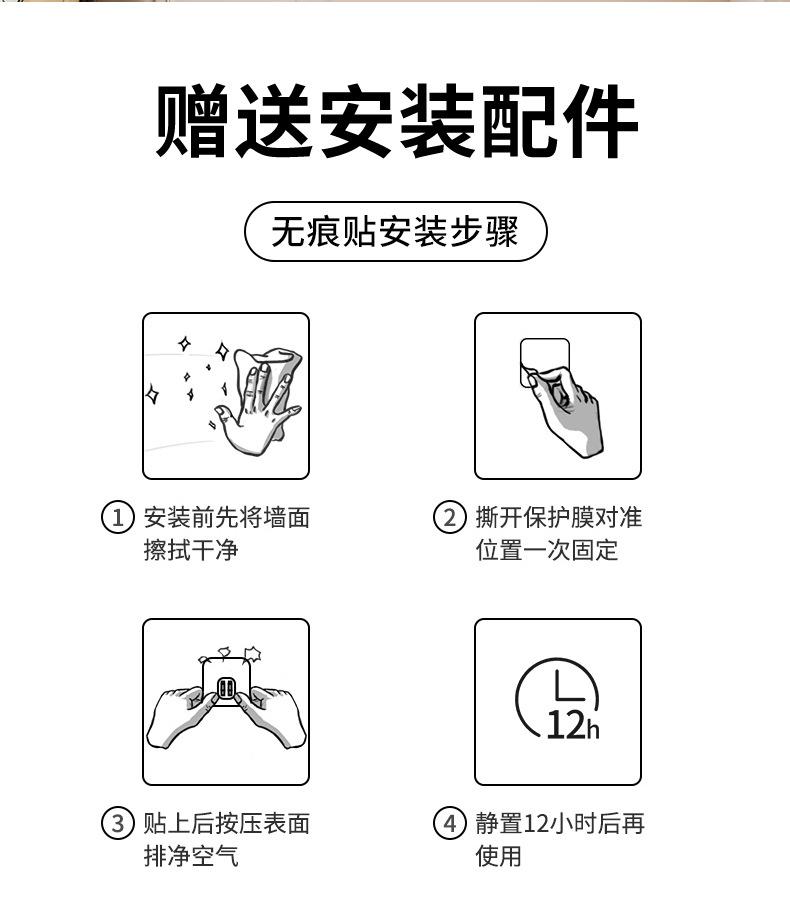 赠送安装配件

无痕贴安装步骤

① 安装前先将墙面擦拭干净

② 撕开保护膜对准位置一次固定

③ 贴上后按压表面排净空气

12h

④ 静置12小时后再使用