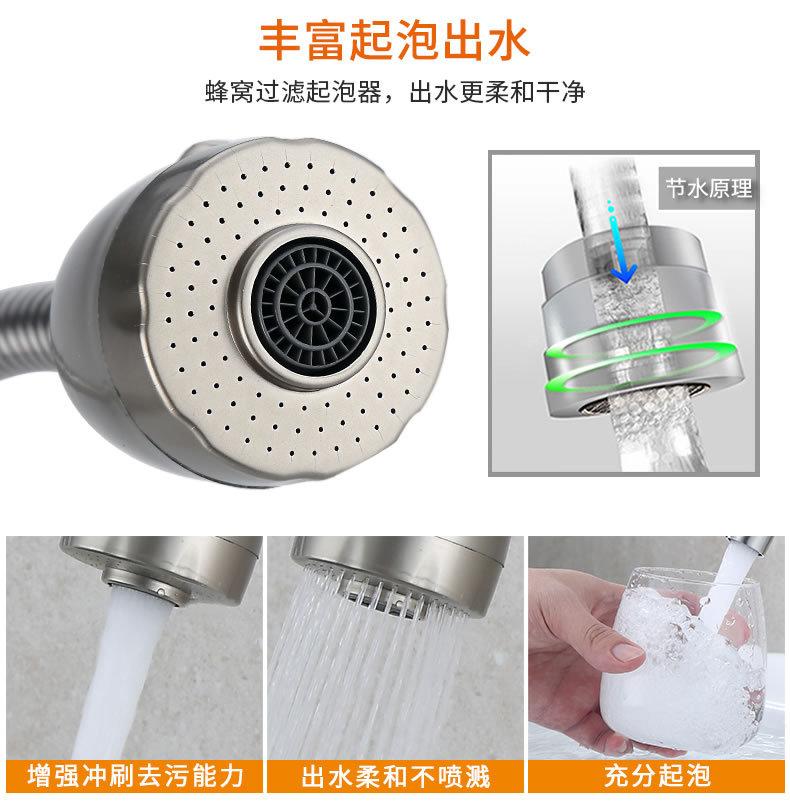 丰富起泡出水

蜂窝过滤起泡器，出水更柔和干净

节水原理

增强冲刷去污能力

出水柔和不喷溅

充分起泡