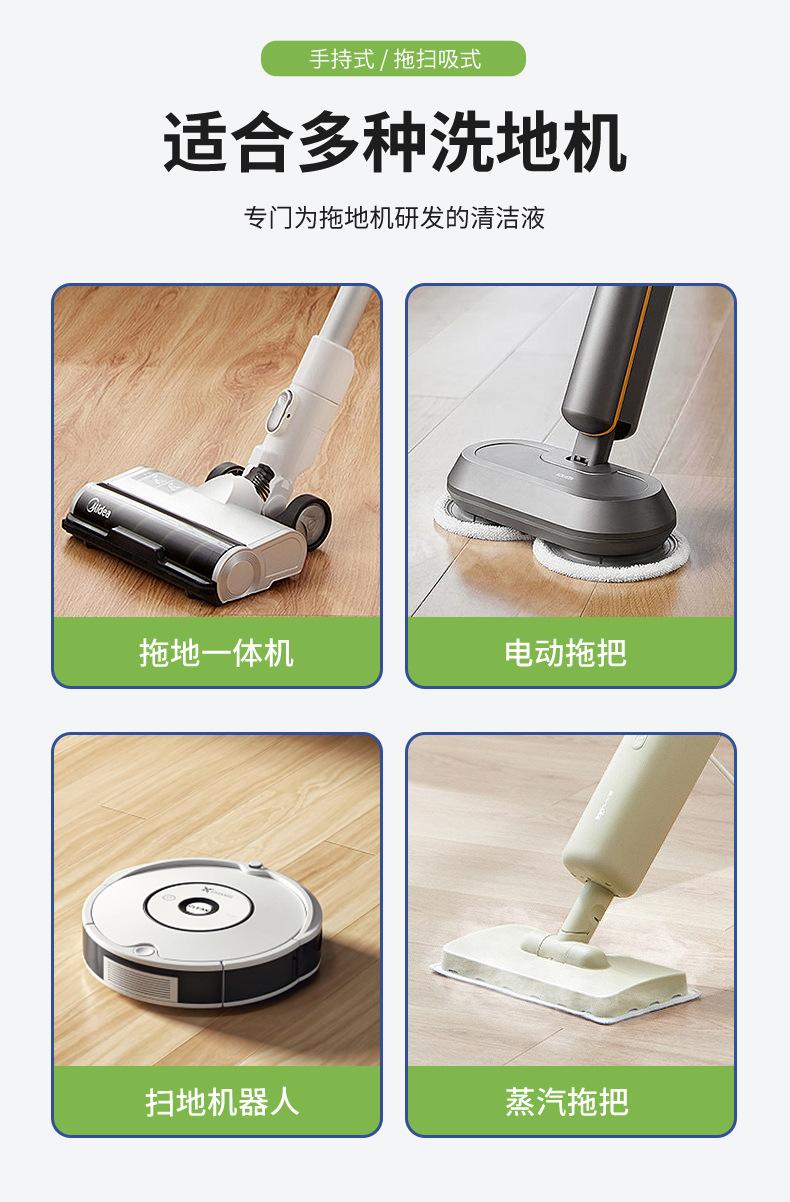 手持式 / 拖扫吸式

适合多种洗地机

专门为拖地机研发的清洁液

Midea

拖地一体机

电动拖把

扫地机器人

蒸汽拖把