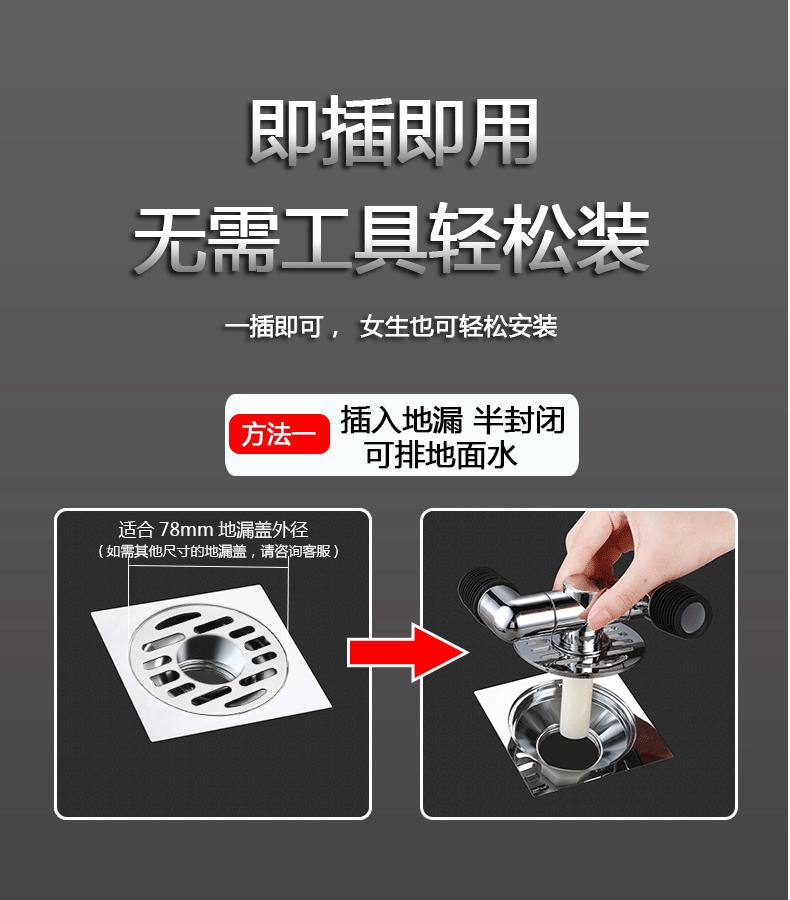 即插即用
无需工具轻松装

一插即可， 女生也可轻松安装

方法一 插入地漏 半封闭 可排地面水

适合 78mm 地漏盖外径
（如需其他尺寸的地漏盖，请咨询客服）