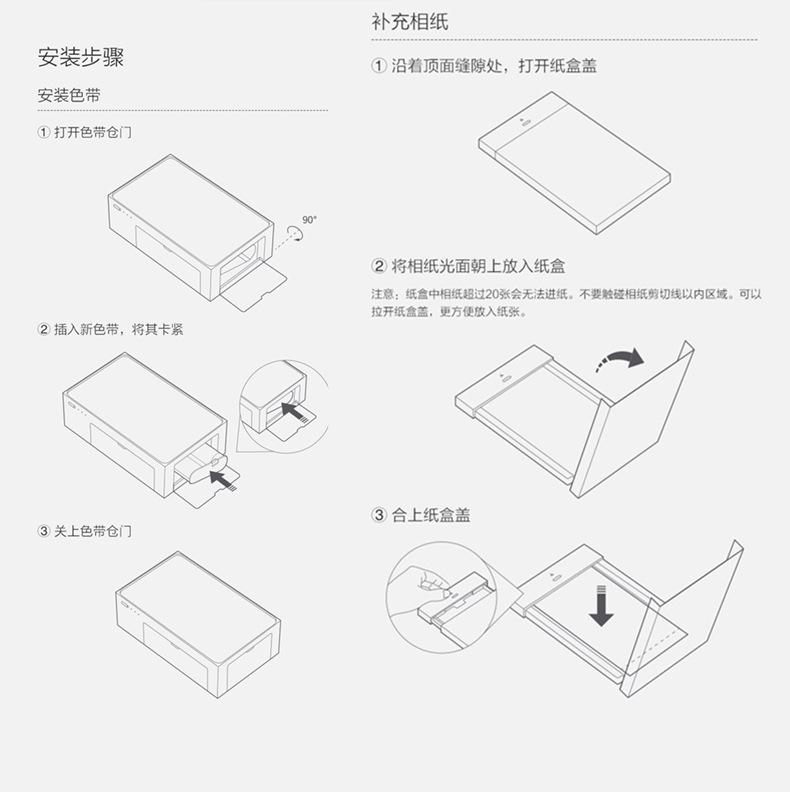 安装步骤

安装色带

① 打开色带仓门

90°

② 插入新色带，将其卡紧

③ 关上色带仓门

补充相纸

① 沿着顶面缝隙处，打开纸盒盖

② 将相纸光面朝上放入纸盒

注意：纸盒中相纸超过20张会无法进纸。不要触碰相纸剪切线以内区域。可以拉开纸盒盖，更方便放入纸张。

③ 合上纸盒盖