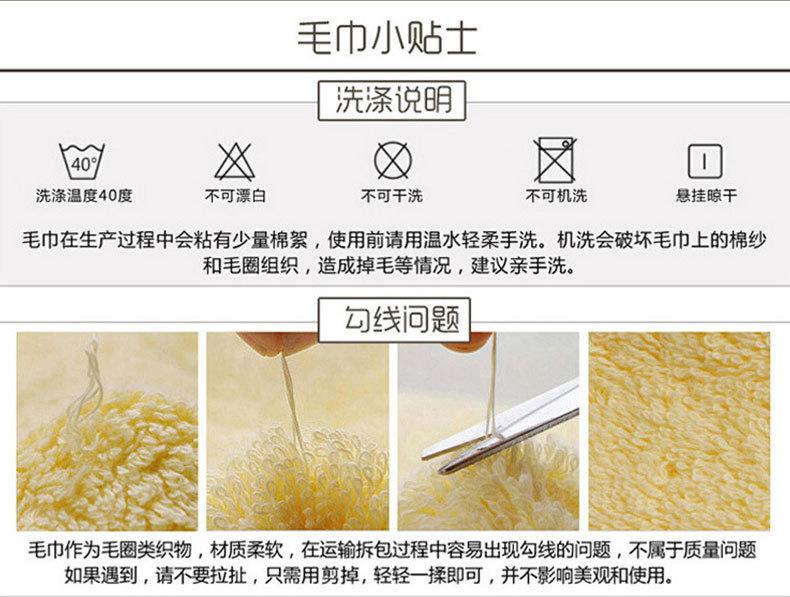 毛巾小贴士

洗涤说明

40°

洗涤温度40度

不可漂白

不可干洗

不可机洗

悬挂晾干

毛巾在生产过程中会粘有少量棉絮，使用前请用温水轻柔手洗。机洗会破坏毛巾上的棉纱和毛圈组织，造成掉毛等情况，建议亲手洗。

勾线问题

毛巾作为毛圈类织物，材质柔软，在运输拆包过程中容易出现勾线的问题，不属于质量问题如果遇到，请不要拉扯，只需用剪掉，轻轻一揉即可，并不影响美观和使用。