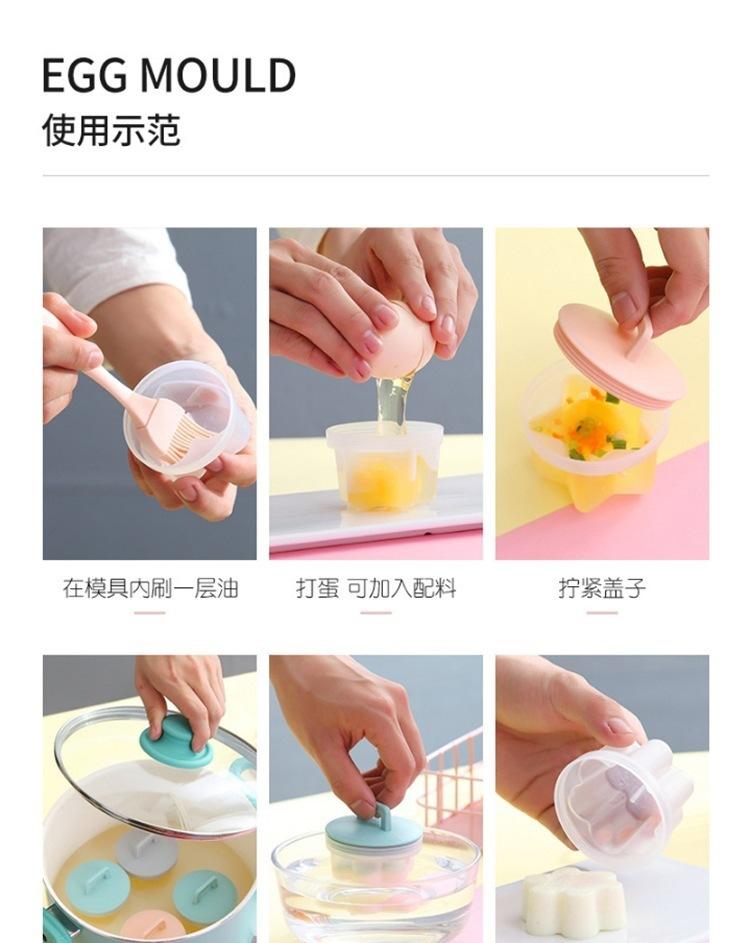 EGG MOULD
使用示范

在模具内刷一层油

打蛋 可加入配料

拧紧盖子