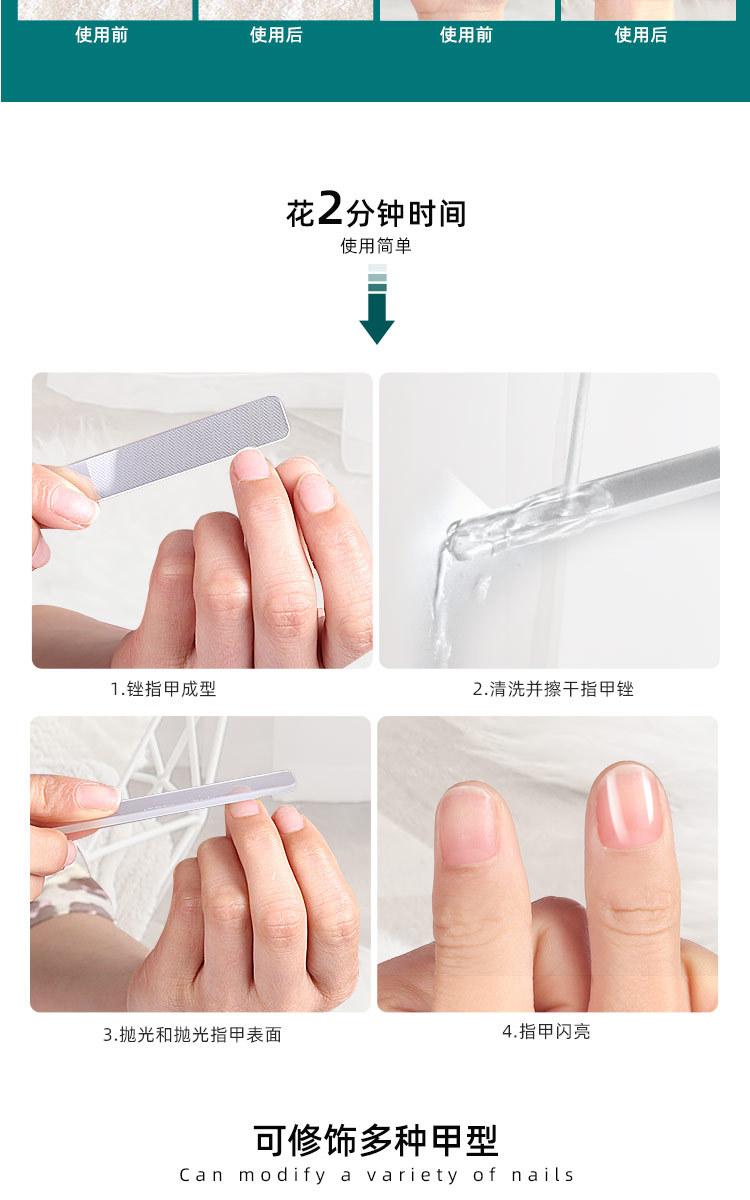 使用前 使用后 使用前 使用后

花2分钟时间
使用简单

1.锉指甲成型

2.清洗并擦干指甲锉

3.抛光和抛光指甲表面

4.指甲闪亮

可修饰多种甲型
Can modify a variety of nails