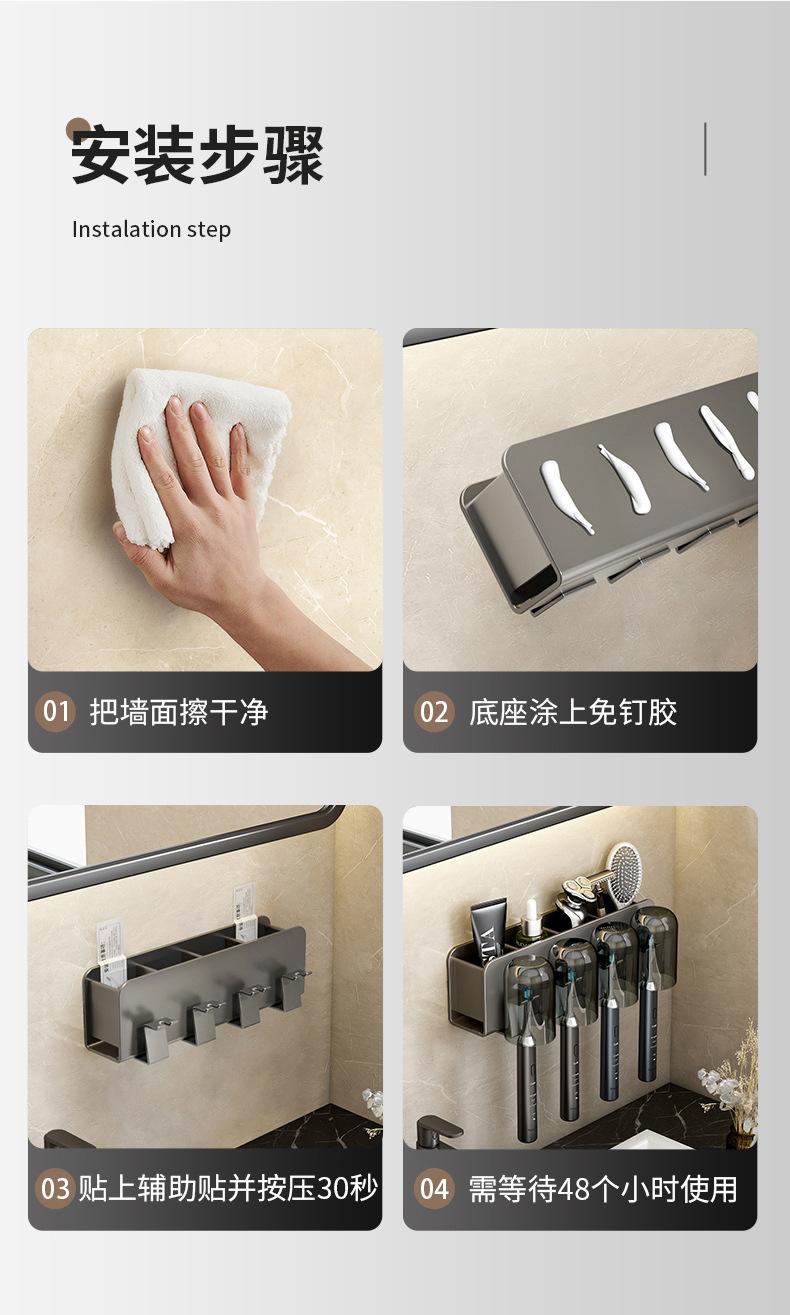 安装步骤

Instalation step

01 把墙面擦干净

02 底座涂上免钉胶

03 贴上辅助贴并按压30秒

04 需等待48个小时使用