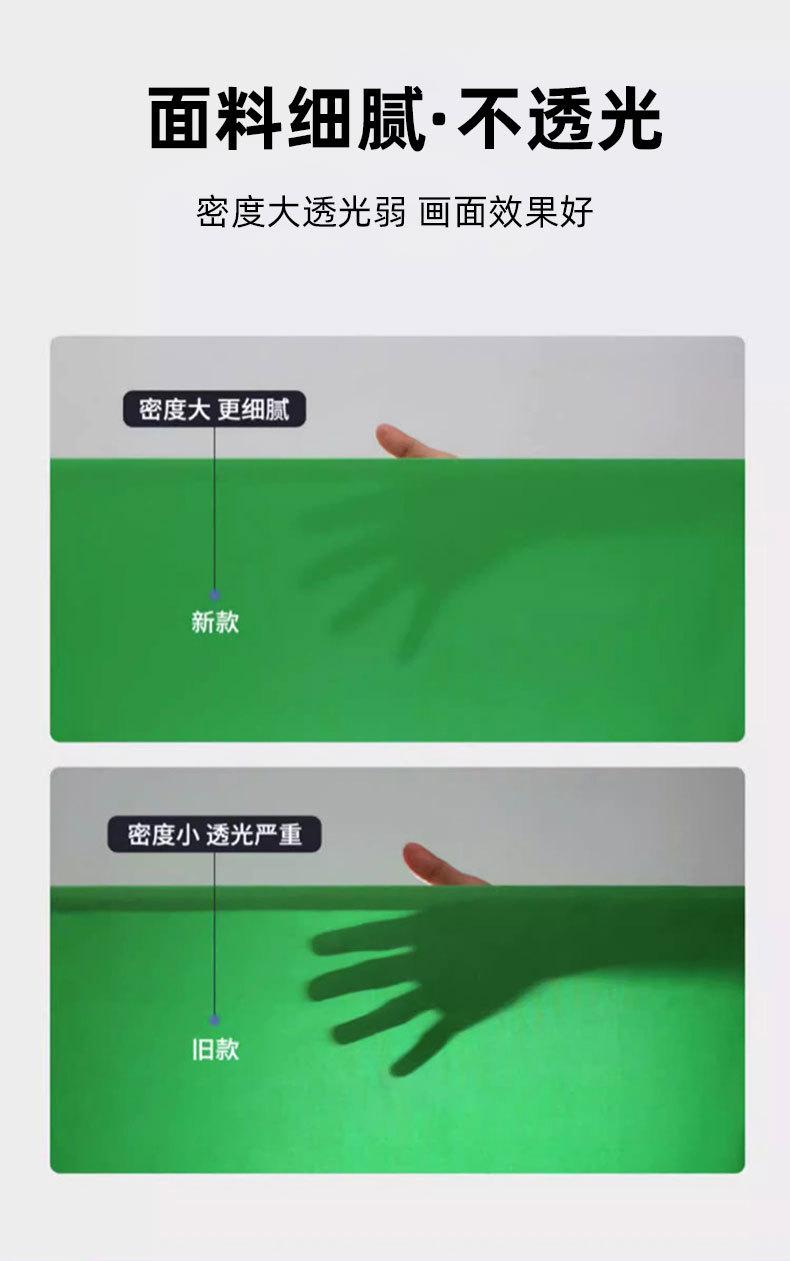 面料细腻·不透光

密度大透光弱 画面效果好

密度大 更细腻

新款

密度小 透光严重

旧款