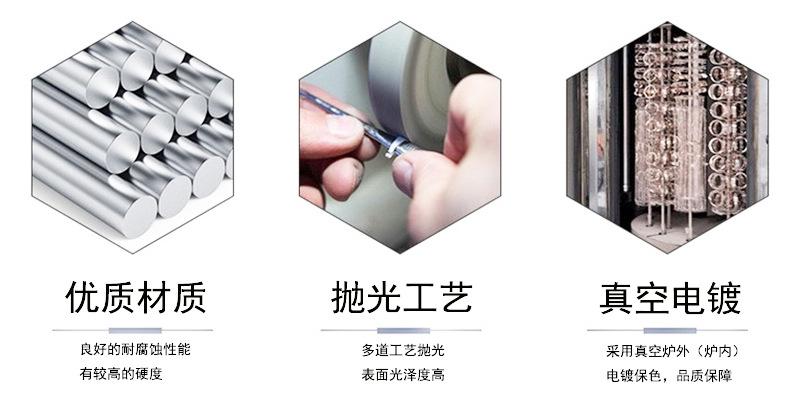 优质材质

良好的耐腐蚀性能
有较高的硬度

抛光工艺

多道工艺抛光
表面光泽度高

真空电镀

采用真空炉外（炉内）
电镀保色，品质保障