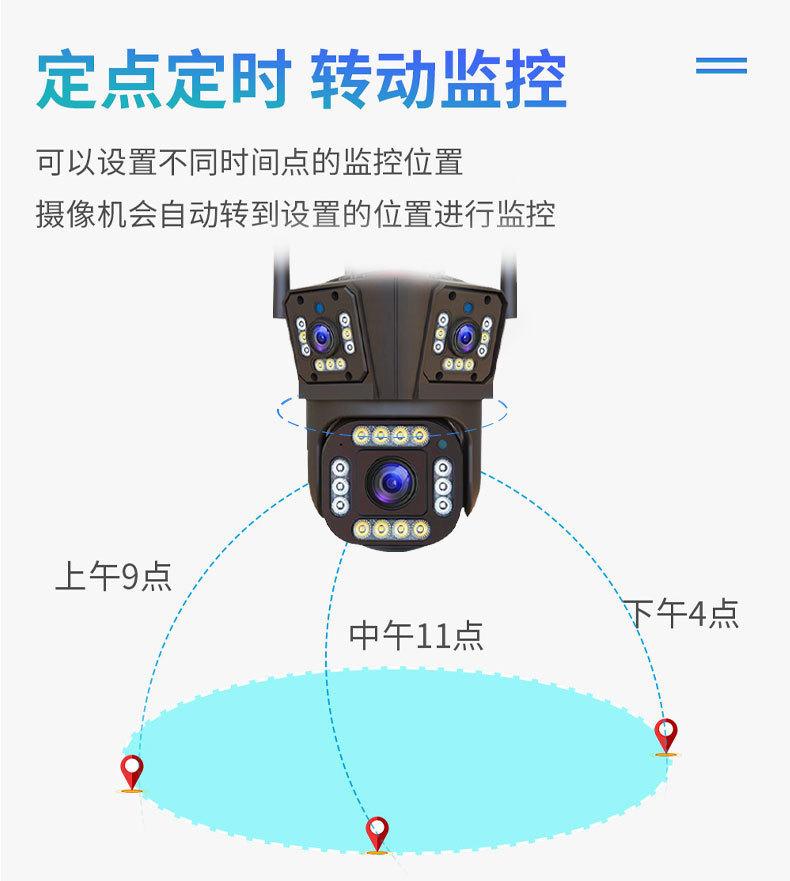 定点定时 转动监控

可以设置不同时间点的监控位置
摄像机会自动转到设置的位置进行监控

上午9点

中午11点

下午4点