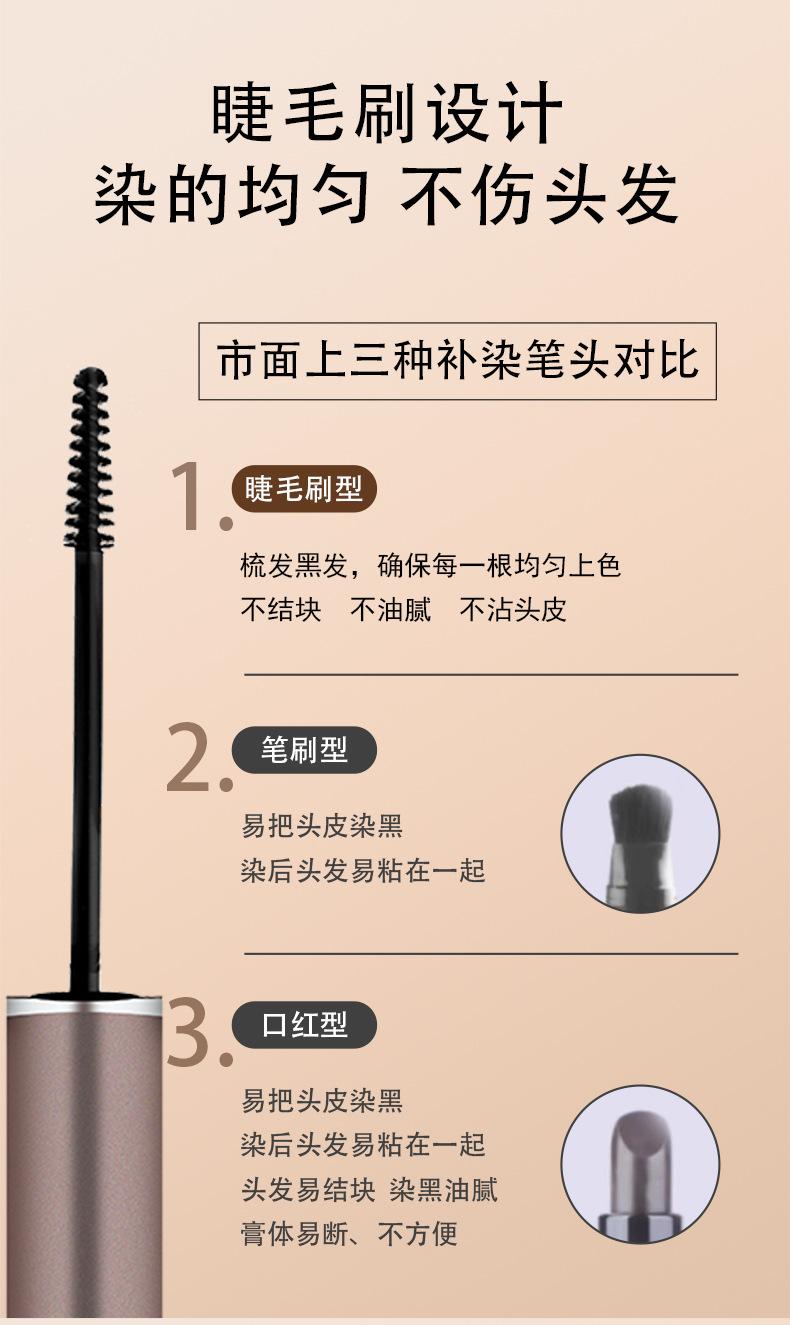 睫毛刷设计
染的均匀 不伤头发

市面上三种补染笔头对比

1. 睫毛刷型

梳发黑发，确保每一根均匀上色
不结块 不油腻 不沾头皮

2. 笔刷型

易把头皮染黑
染后头发易粘在一起

3. 口红型

易把头皮染黑
染后头发易粘在一起
头发易结块 染黑油腻
膏体易断、不方便