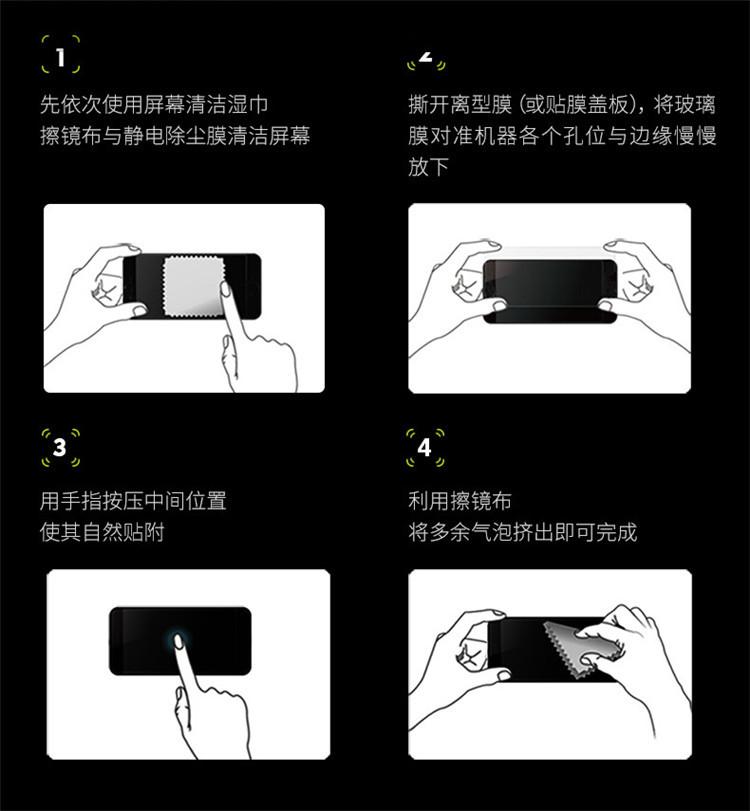 1

先依次使用屏幕清洁湿巾
擦镜布与静电除尘膜清洁屏幕

2

撕开离型膜（或贴膜盖板），将玻璃膜对准机器各个孔位与边缘慢慢放下

3

用手指按压中间位置
使其自然贴附

4

利用擦镜布
将多余气泡挤出即可完成