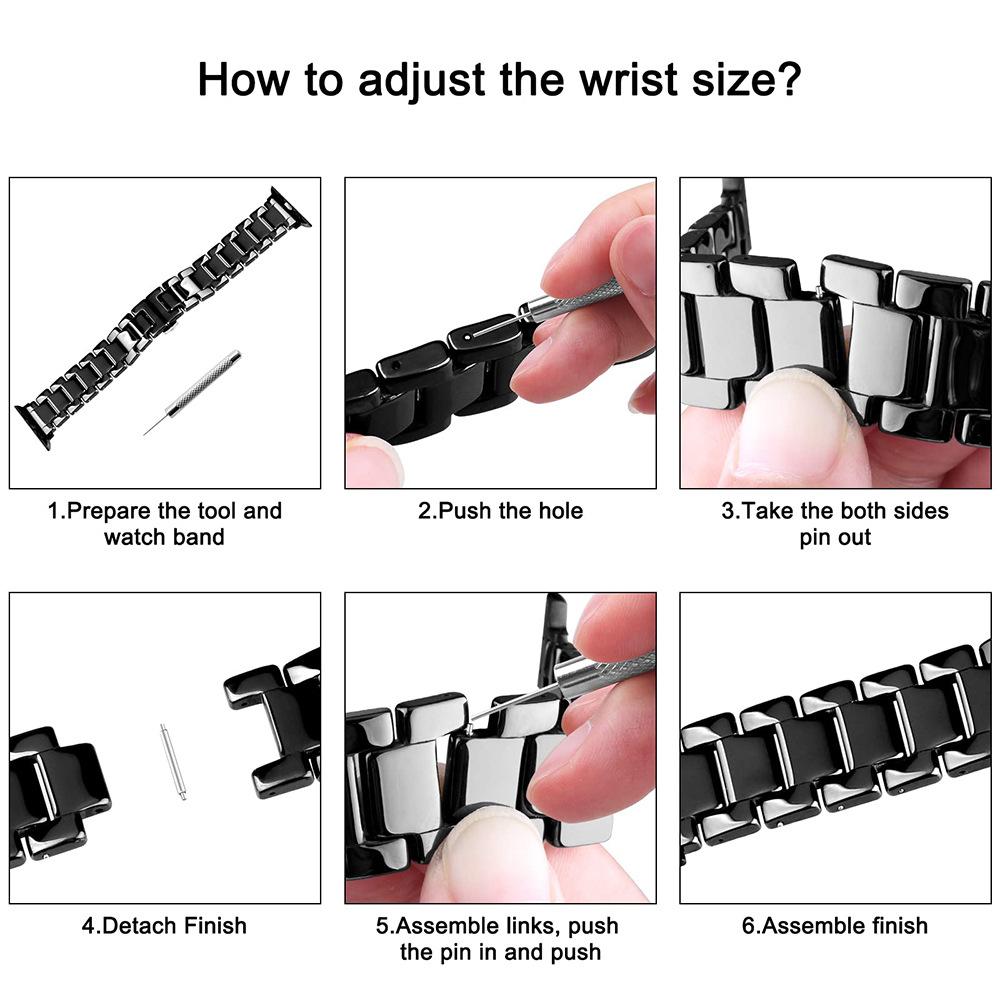 How to adjust the wrist size?

1.Prepare the tool and watch band

2.Push the hole

3.Take the both sides pin out

4.Detach Finish

5.Assemble links, push the pin in and push

6.Assemble finish