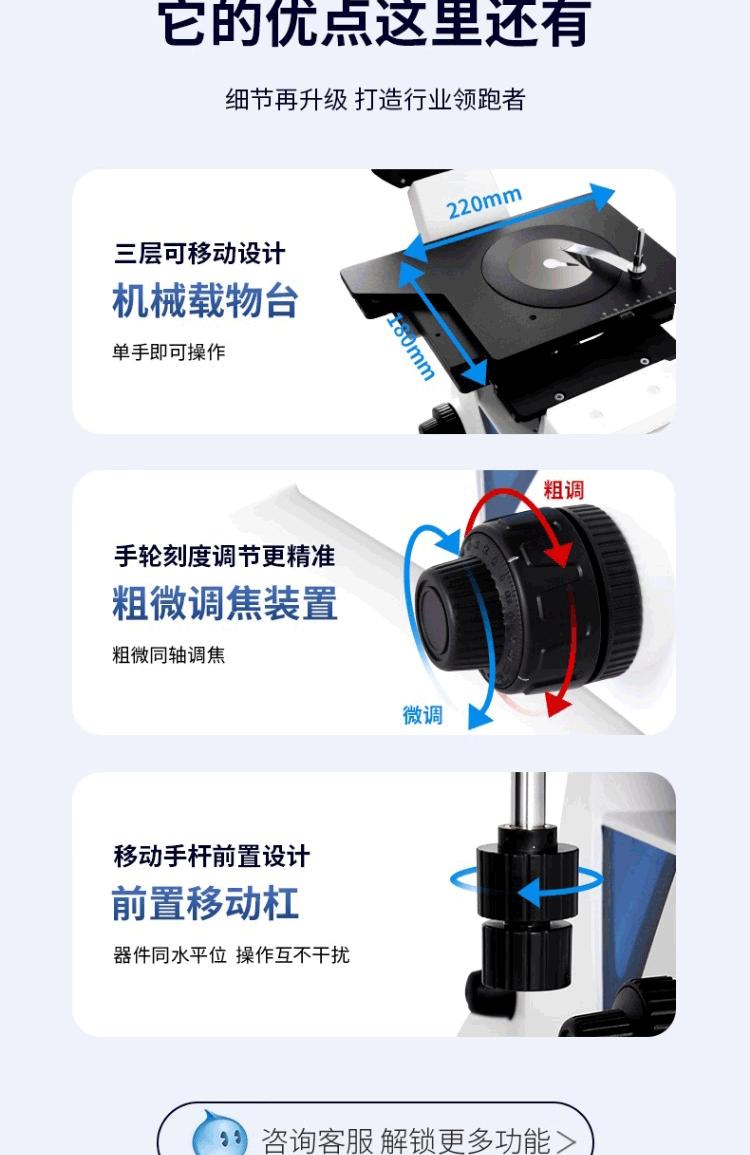 它的优点这里还有

细节再升级 打造行业领跑者

三层可移动设计
机械载物台
单手即可操作

220mm
180mm

手轮刻度调节更精准
粗微调焦装置
粗微同轴调焦

粗调
微调

移动手杆前置设计
前置移动杠
器件同水平位 操作互不干扰

咨询客服 解锁更多功能 >