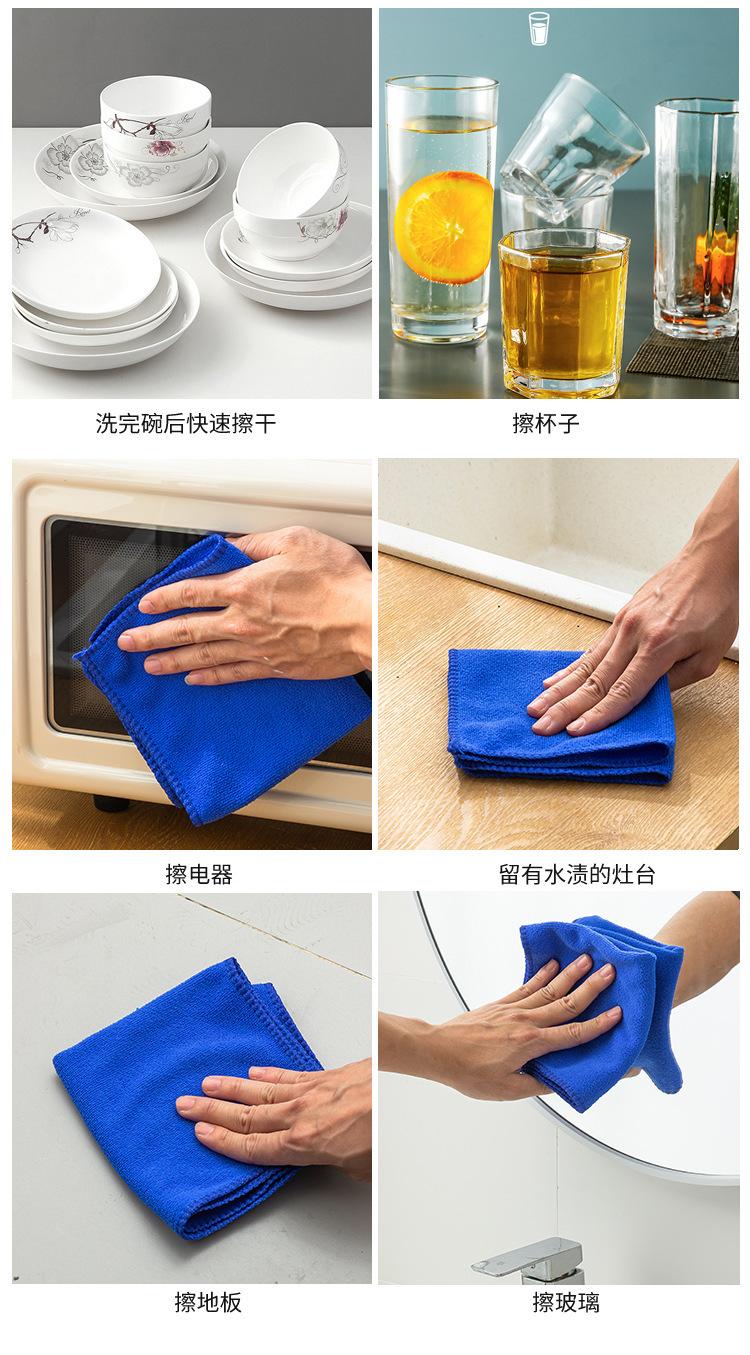 洗完碗后快速擦干

擦杯子

擦电器

留有水渍的灶台

擦地板

擦玻璃