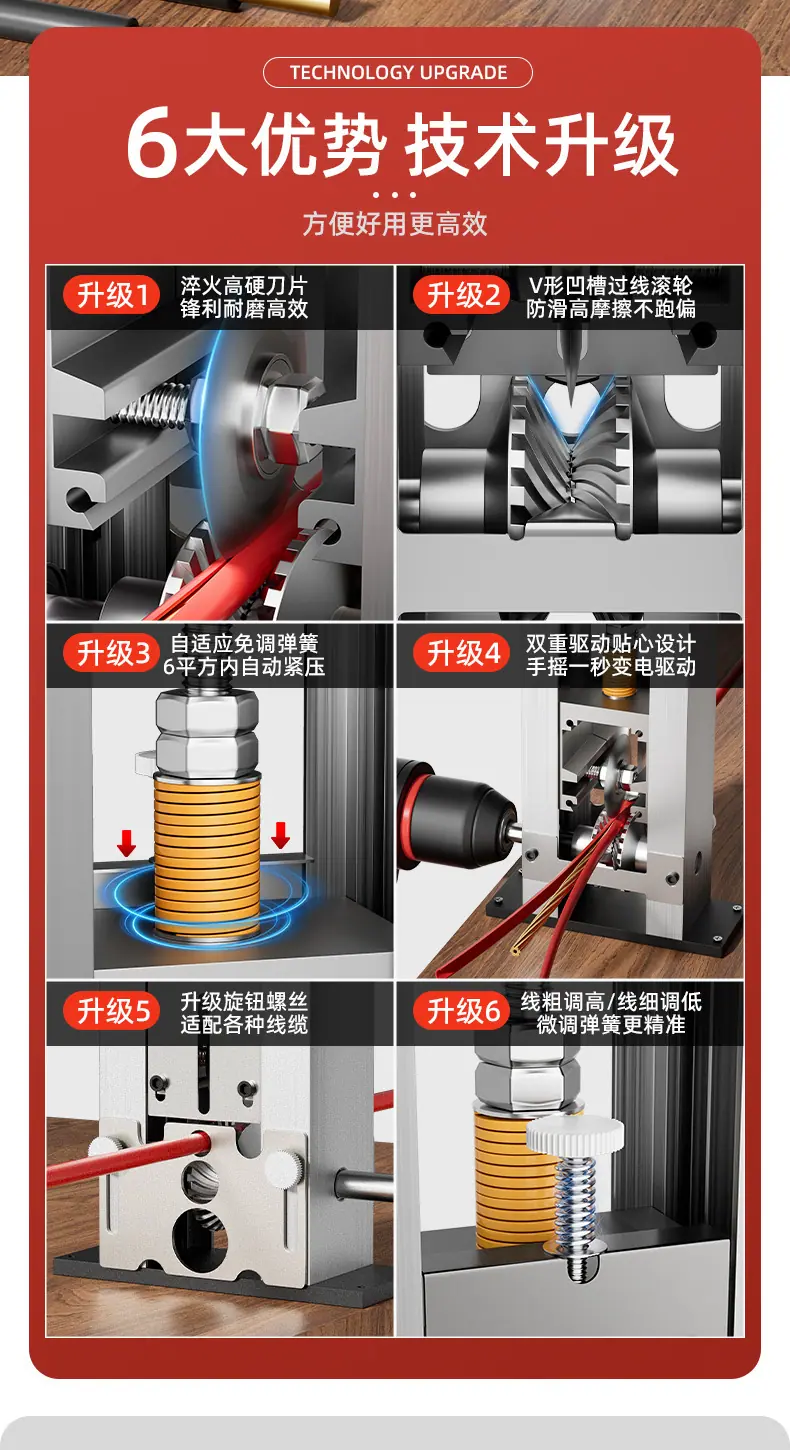 TECHNOLOGY UPGRADE

6大优势 技术升级

方便好用更高效

升级1 淬火高硬刀片 锋利耐磨高效

升级2 V形凹槽过线滚轮 防滑高摩擦不跑偏

升级3 自适应免调弹簧 6平方内自动紧压

升级4 双重驱动贴心设计 手摇一秒变电驱动

升级5 升级旋钮螺丝 适配各种线缆

升级6 线粗调高/线细调低 微调弹簧更精准