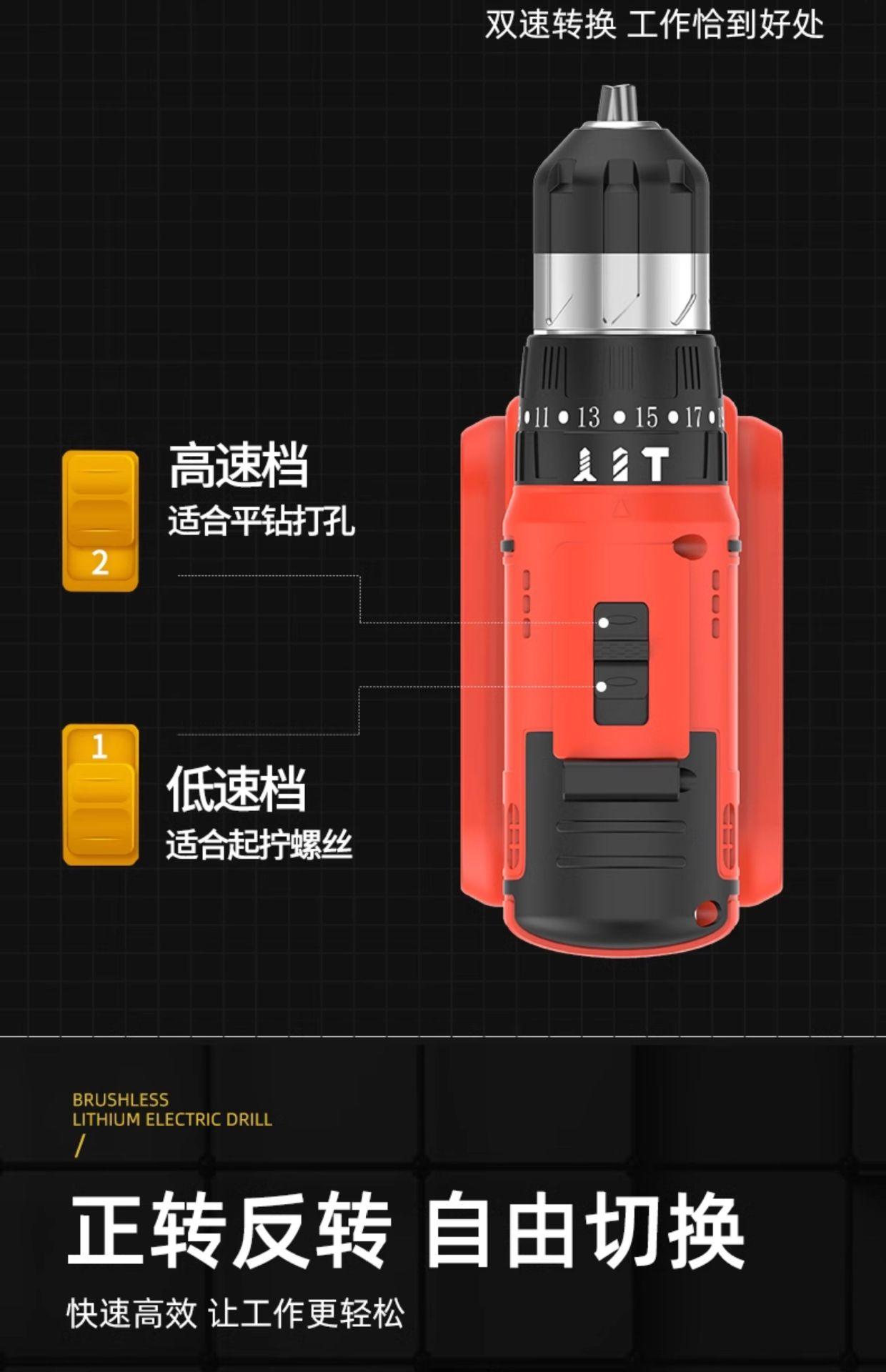 双速转换 工作恰到好处

11 13 15 17

2

高速档

适合平钻打孔

1

低速档

适合起拧螺丝

BRUSHLESS
LITHIUM ELECTRIC DRILL
/

正转反转 自由切换

快速高效 让工作更轻松