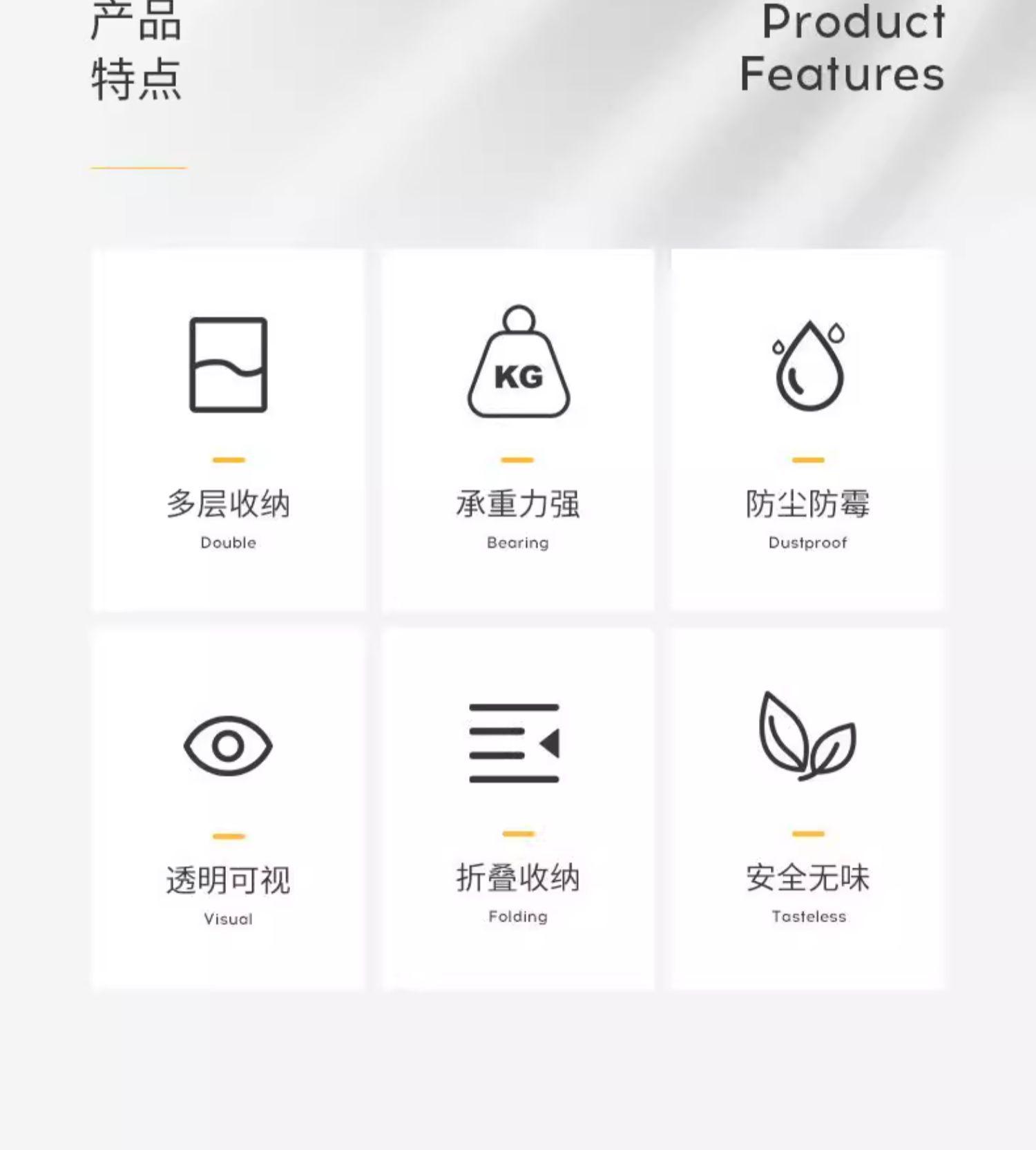 产品
特点

Product
Features

KG

多层收纳
Double

承重力强
Bearing

防尘防霉
Dustproof

透明可视
Visual

折叠收纳
Folding

安全无味
Tasteless