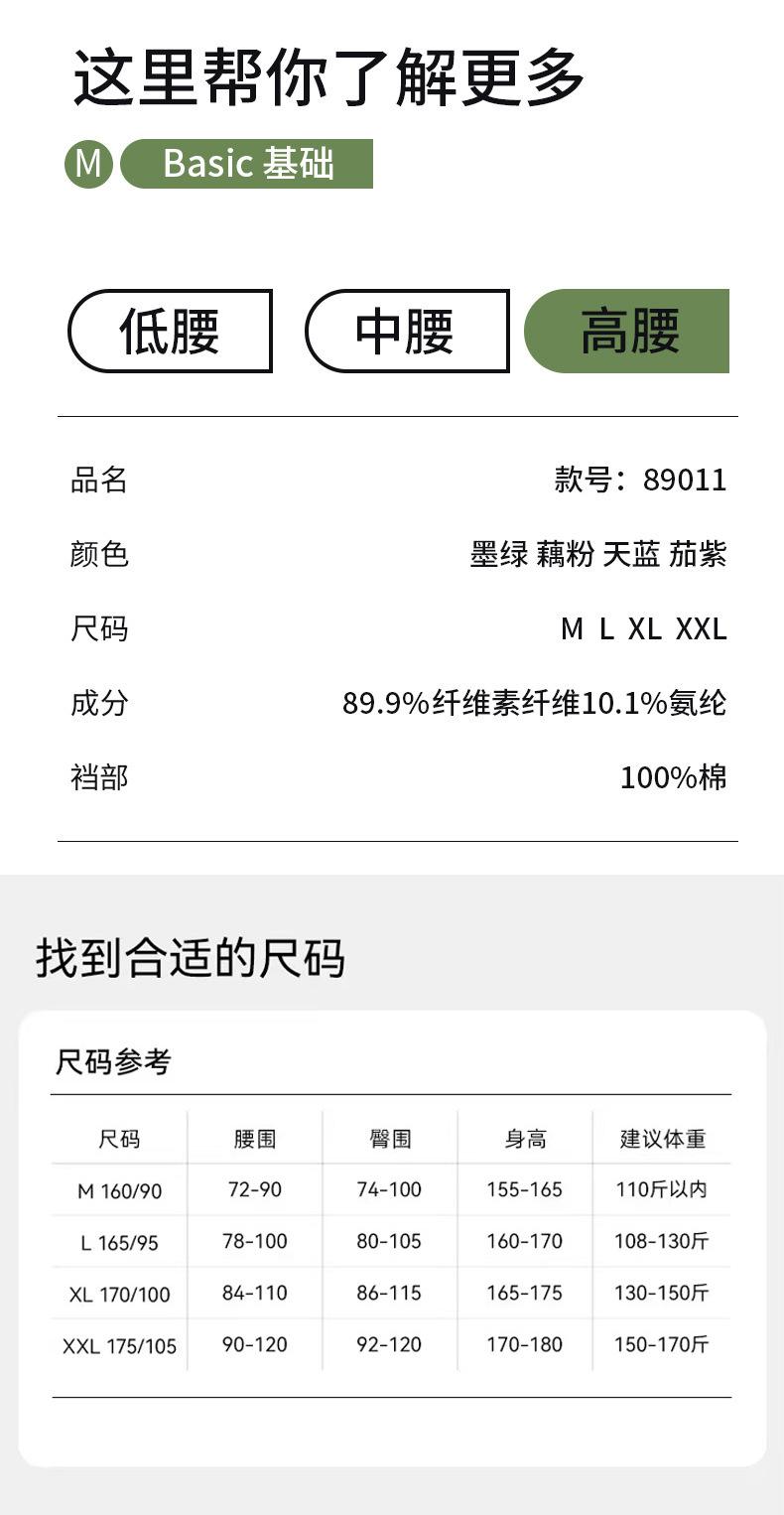 这里帮你了解更多

M Basic 基础

低腰 中腰 高腰

品名 款号：89011

颜色 墨绿 藕粉 天蓝 茄紫

尺码 M L XL XXL

成分 89.9%纤维素纤维10.1%氨纶

裆部 100%棉

找到合适的尺码

尺码参考

| 尺码 | 腰围 | 臀围 | 身高 | 建议体重 |
|---|---|---|---|---|
| M 160/90 | 72-90 | 74-100 | 155-165 | 110斤以内 |
| L 165/95 | 78-100 | 80-105 | 160-170 | 108-130斤 |
| XL 170/100 | 84-110 | 86-115 | 165-175 | 130-150斤 |
| XXL 175/105 | 90-120 | 92-120 | 170-180 | 150-170斤 |